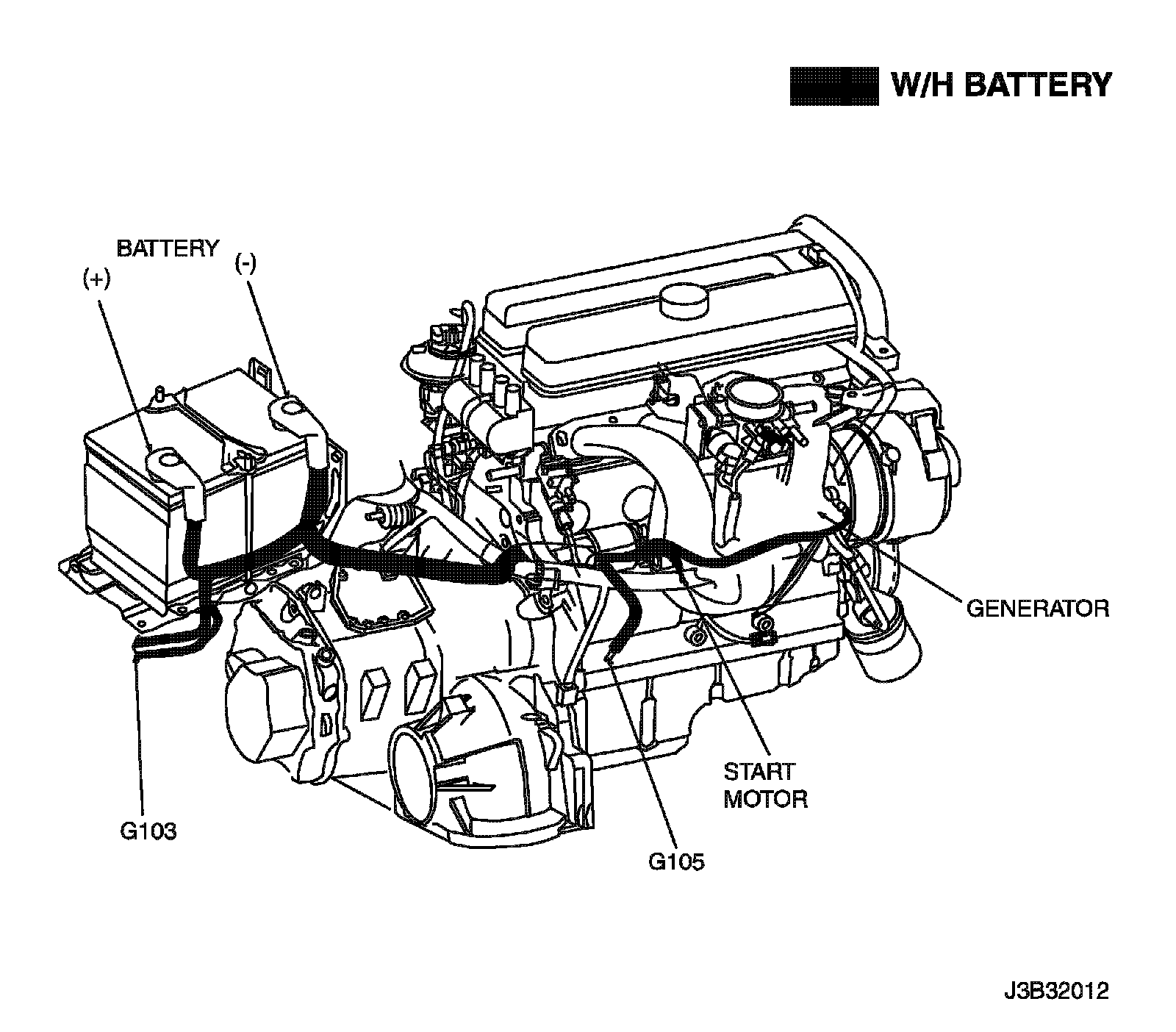 W/H BATTERY

BATTERY
(+)
(-)

GENERATOR

START MOTOR

G103

G105

J3B32012