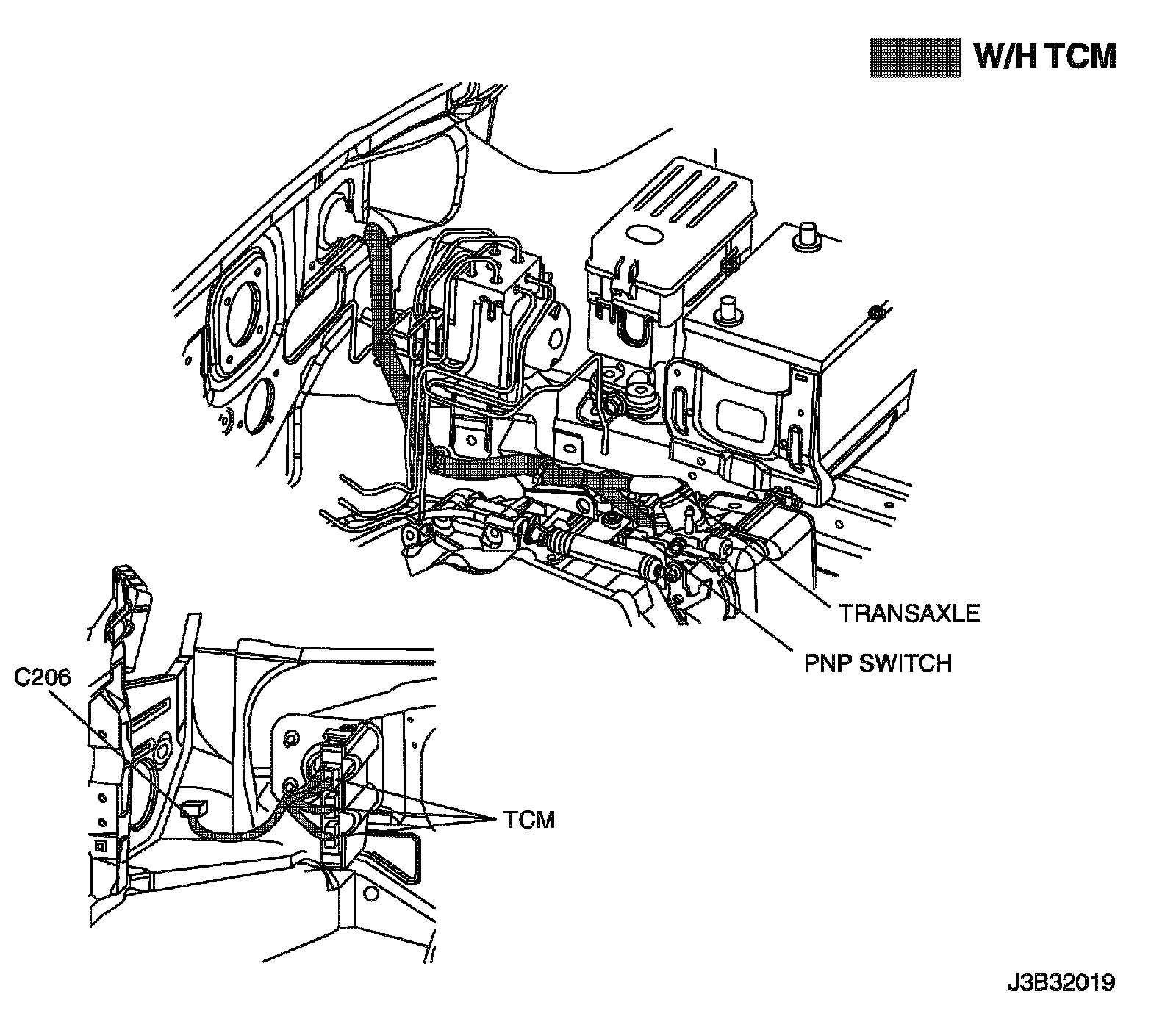 W/H TCM

TRANSAXLE

PNP SWITCH

C206

TCM

J3B32019