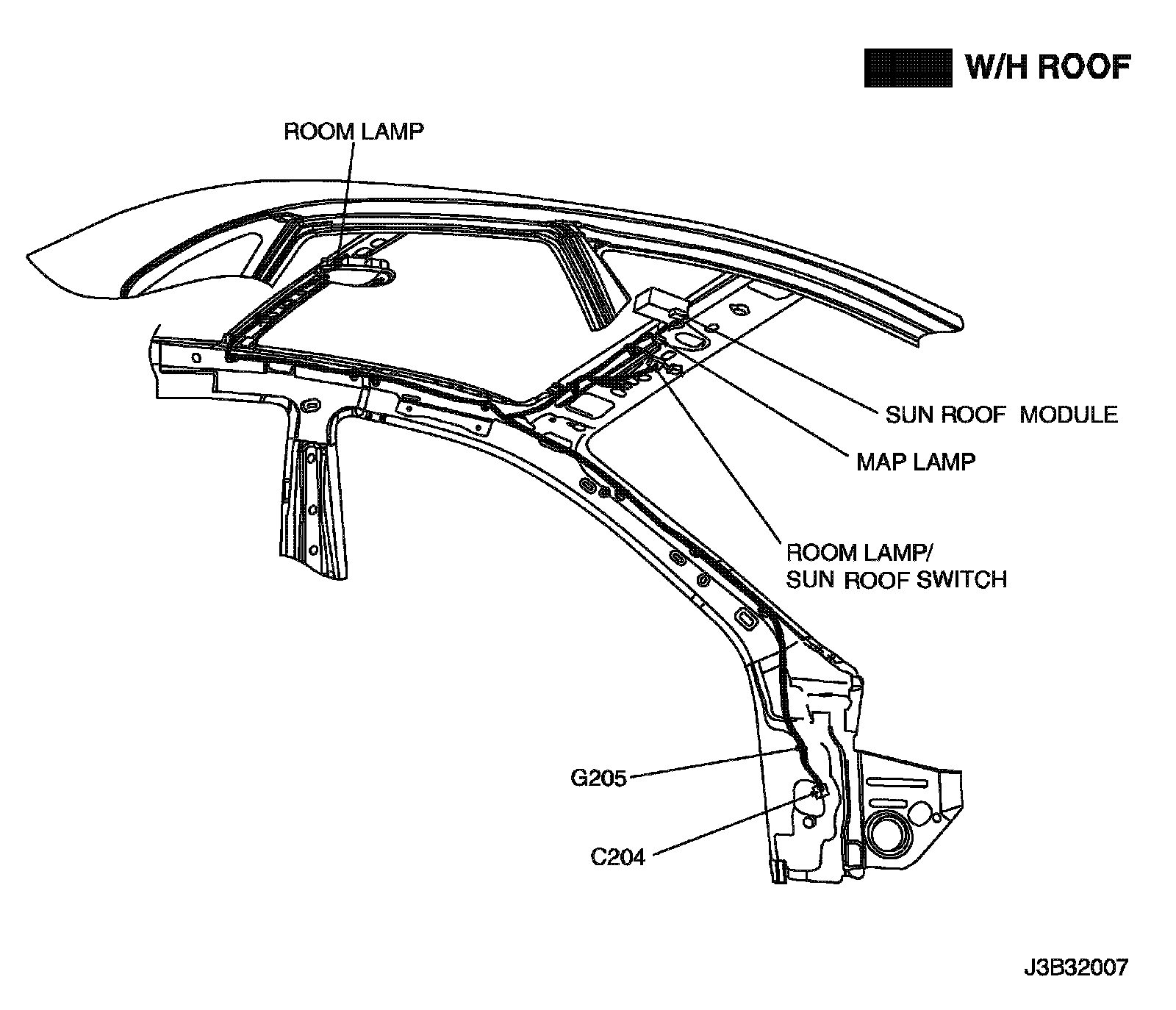 W/H ROOF

ROOM LAMP

SUN ROOF MODULE

MAP LAMP

ROOM LAMP/
SUN ROOF SWITCH

G205

C204

J3B32007