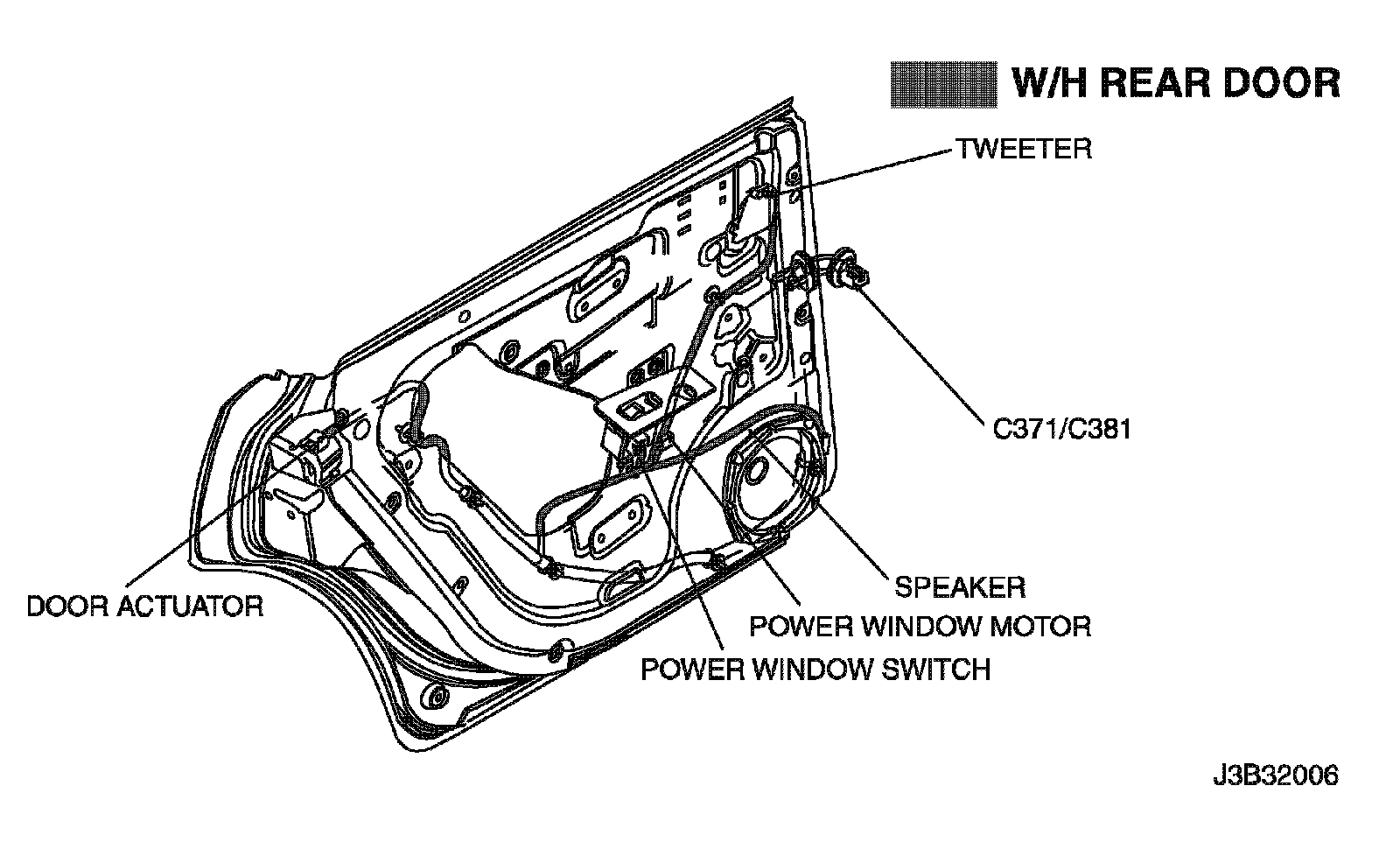 W/H REAR DOOR

TWEETER

C371/C381

SPEAKER

POWER WINDOW MOTOR

POWER WINDOW SWITCH

DOOR ACTUATOR

J3B32006