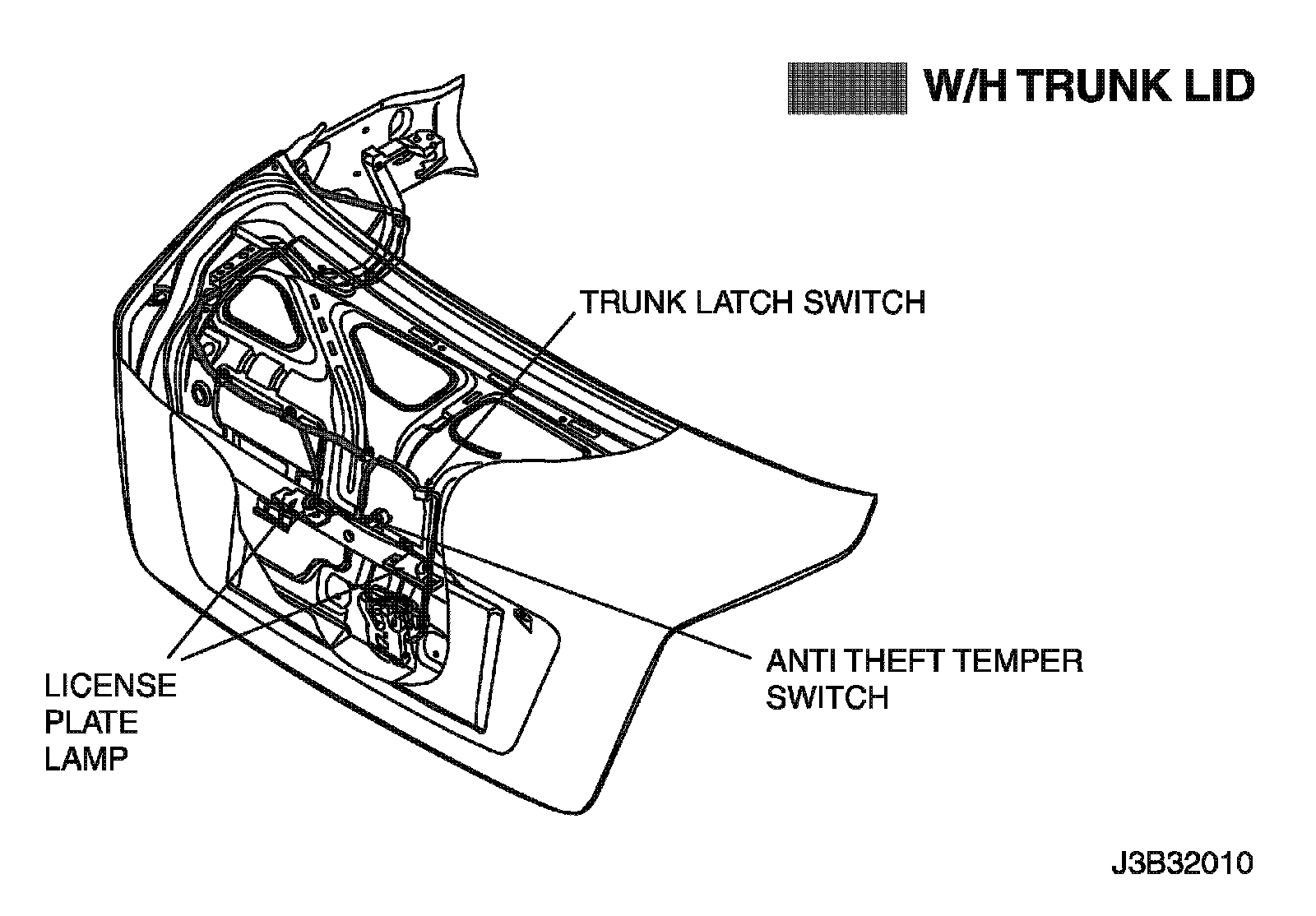 W/H TRUNK LID

TRUNK LATCH SWITCH

LICENSE PLATE LAMP

ANTI THEFT TEMPER SWITCH

J3B32010