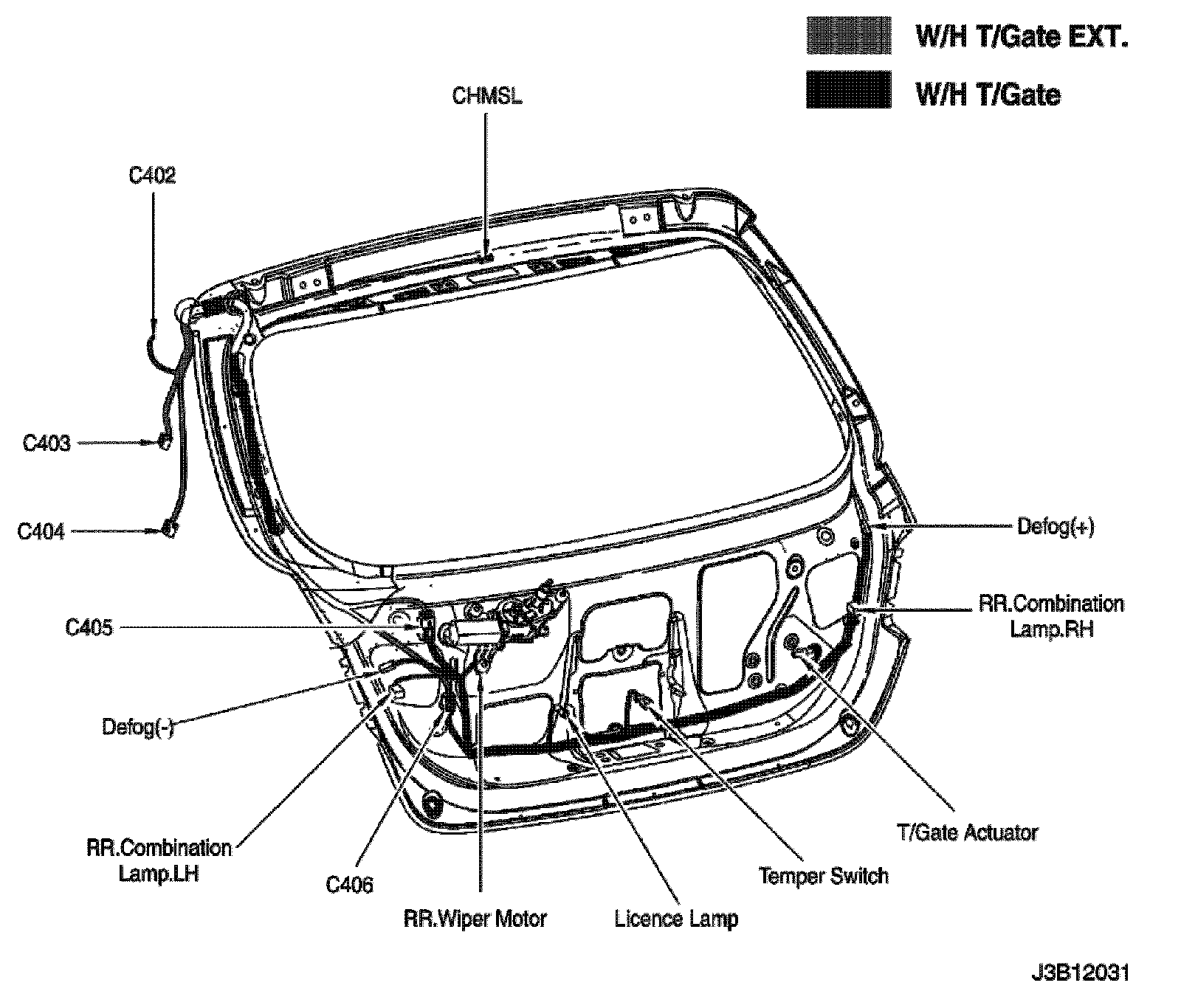 W/H T/Gate EXT.

W/H T/Gate

CHMSL

C402

C403

C404

Defog(+)

RR.Combination Lamp.RH

C405

Defog(-)

RR.Combination Lamp.LH

C406

RR.Wiper Motor

Licence Lamp

Temper Switch

T/Gate Actuator

J3B12031