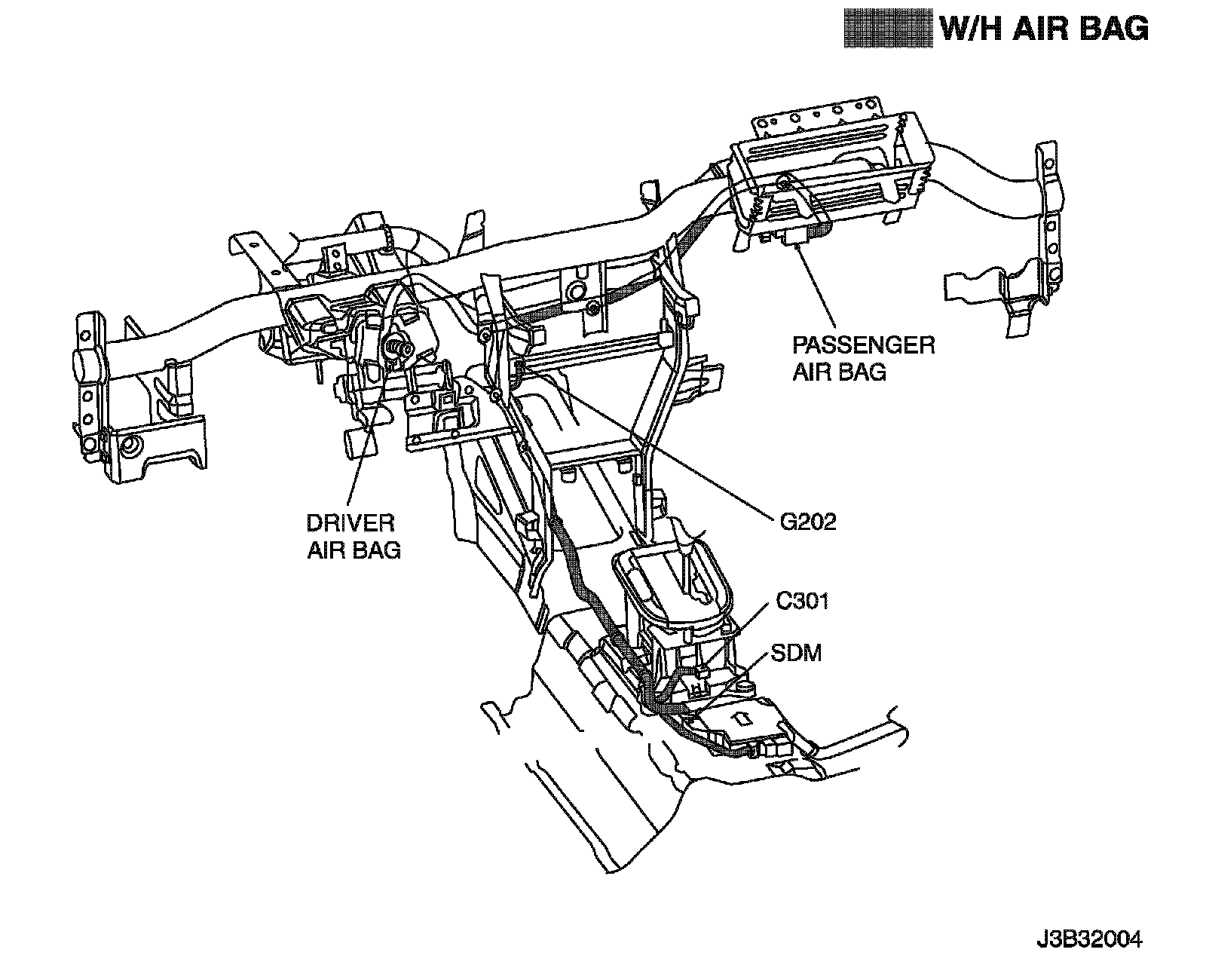 W/H AIR BAG

PASSENGER AIR BAG

DRIVER AIR BAG

G202

C301

SDM

J3B32004