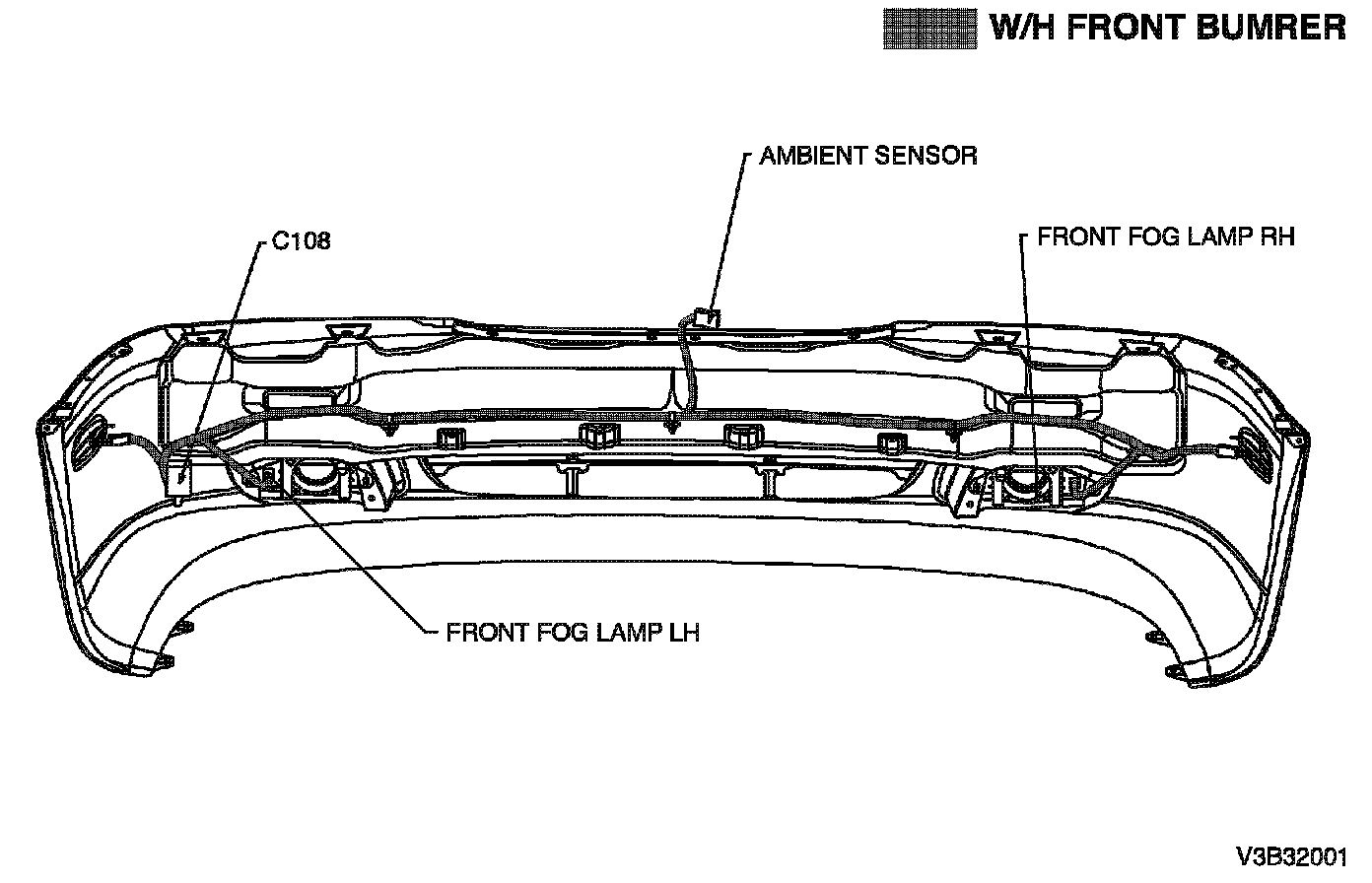 W/H FRONT BUMRER

AMBIENT SENSOR

C108

FRONT FOG LAMP RH

FRONT FOG LAMP LH

V3B32001