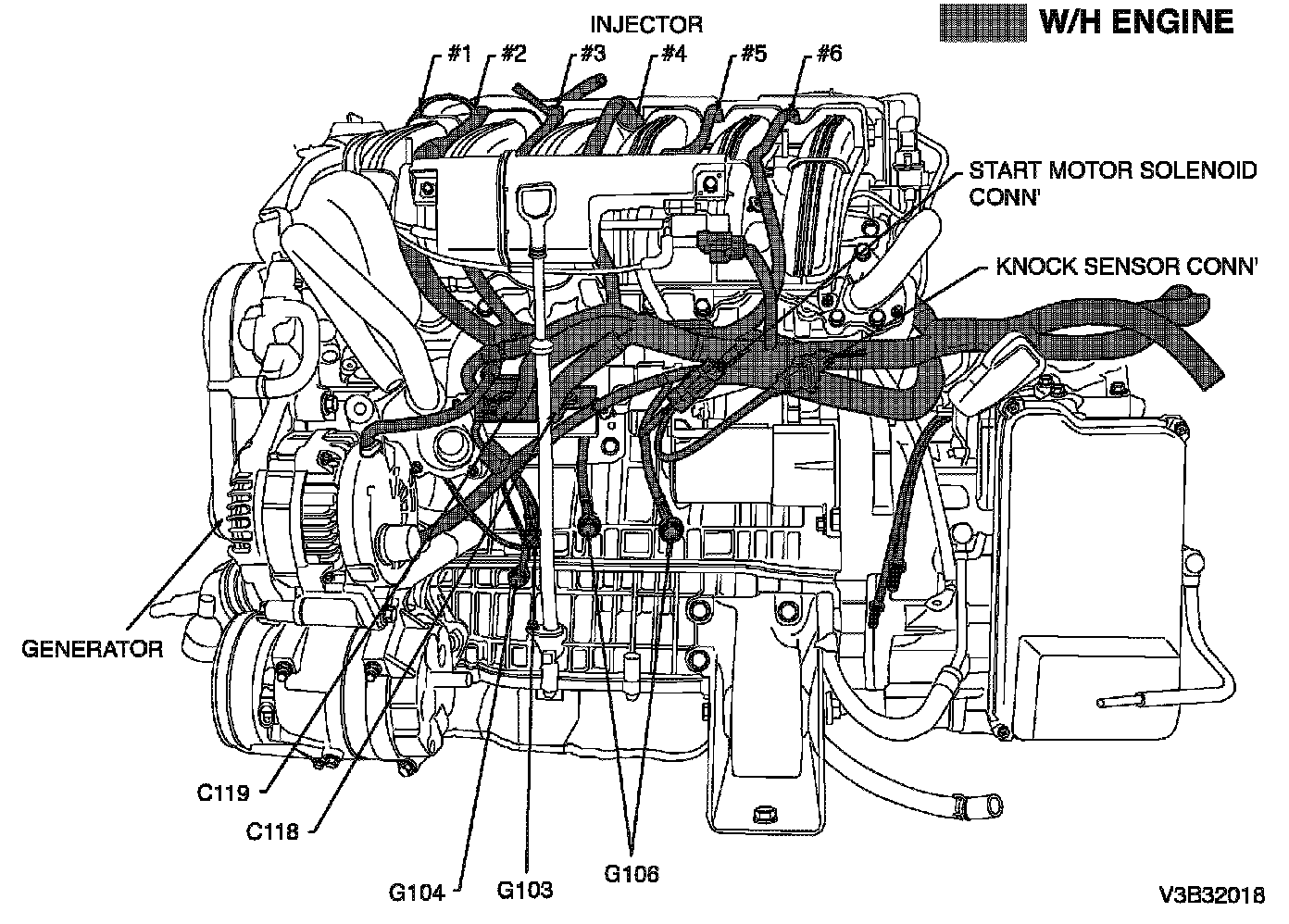 W/H ENGINE

INJECTOR

#1

#2

#3

#4

#5

#6

START MOTOR SOLENOID CONN'

KNOCK SENSOR CONN'

GENERATOR

C119

C118

G104

G103

G106

V3B32018