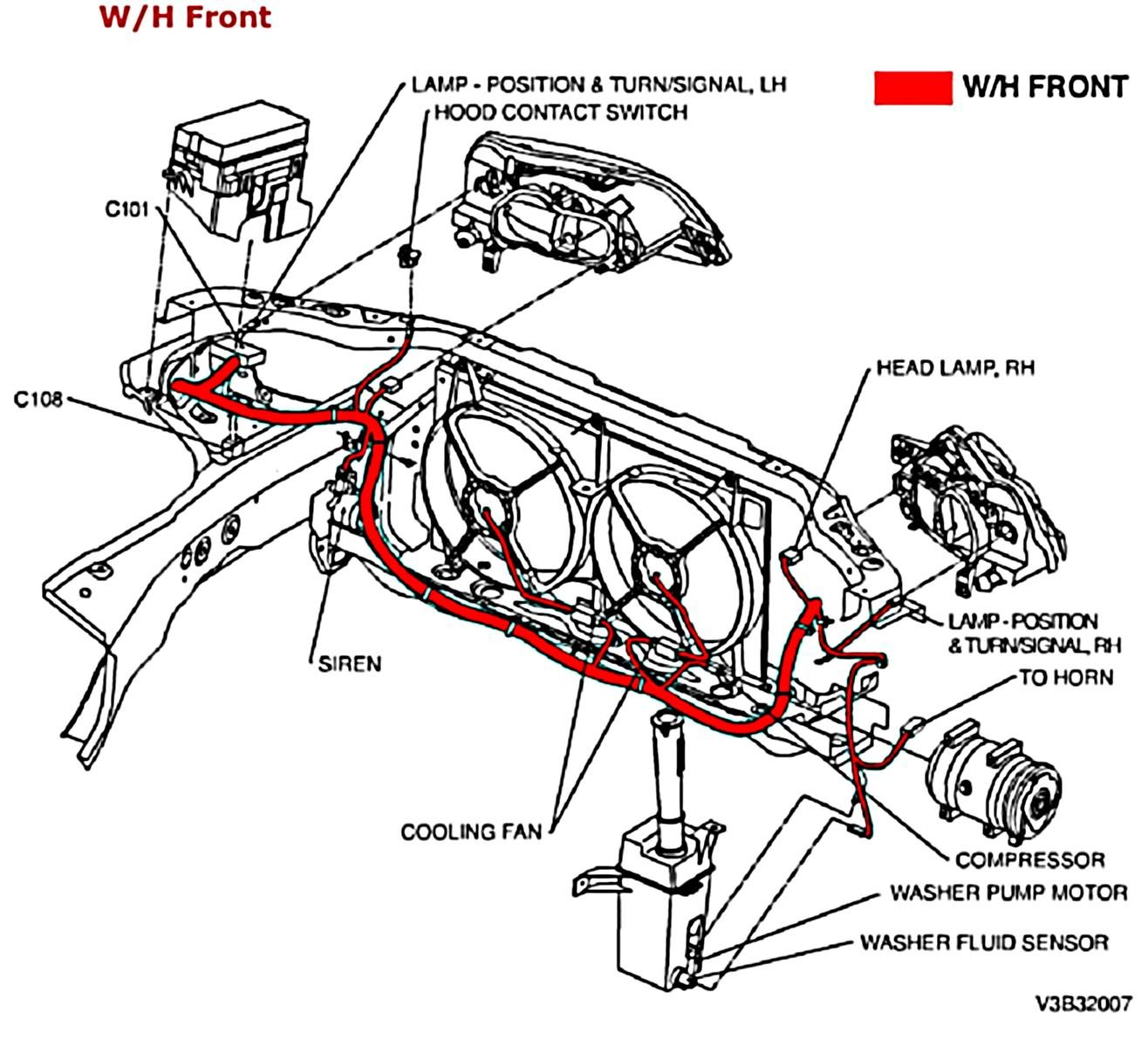 W/H Front

LAMP - POSITION & TURN/SIGNAL, LH

HOOD CONTACT SWITCH

W/H FRONT

C101

C108

HEAD LAMP, RH

SIREN

LAMP - POSITION & TURN/SIGNAL, RH

TO HORN

COOLING FAN

COMPRESSOR

WASHER PUMP MOTOR

WASHER FLUID SENSOR

V3B32007