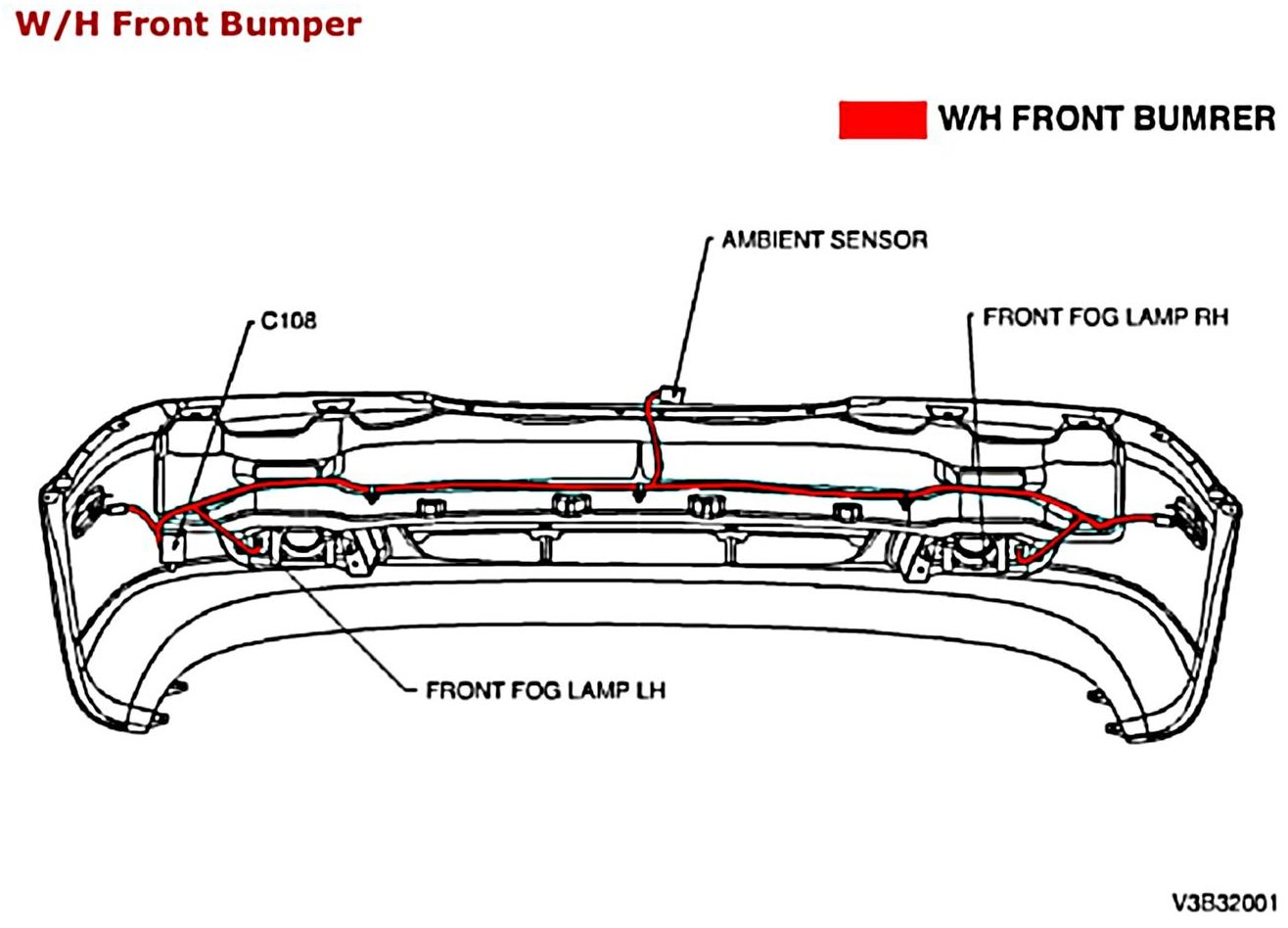 W/H Front Bumper

W/H FRONT BUMRER

AMBIENT SENSOR

C108

FRONT FOG LAMP RH

FRONT FOG LAMP LH

V3B32001