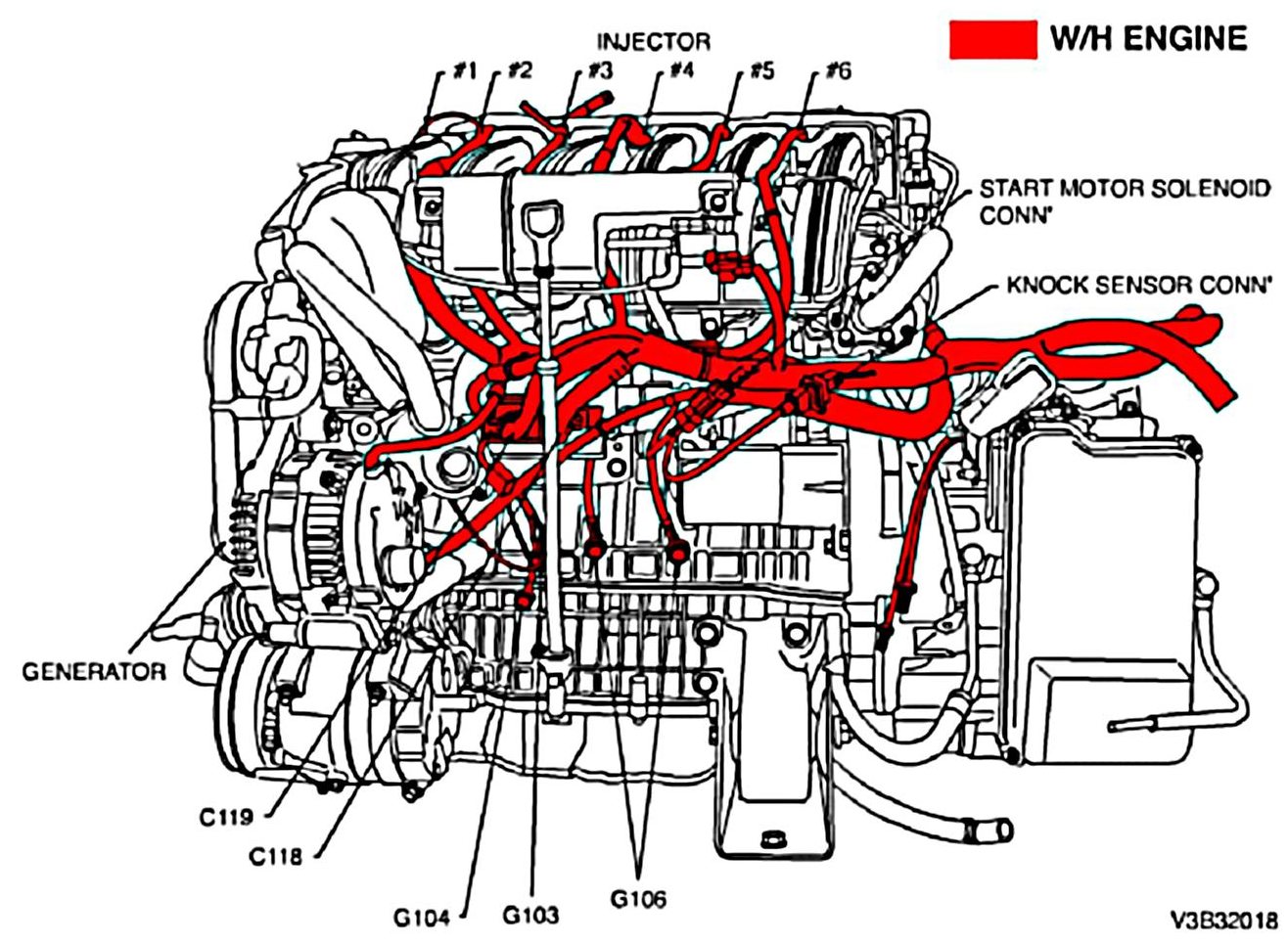 W/H ENGINE

INJECTOR

#1 #2 #3 #4 #5 #6

START MOTOR SOLENOID CONN'

KNOCK SENSOR CONN'

GENERATOR

C119

C118

G104

G103

G106

V3B32018