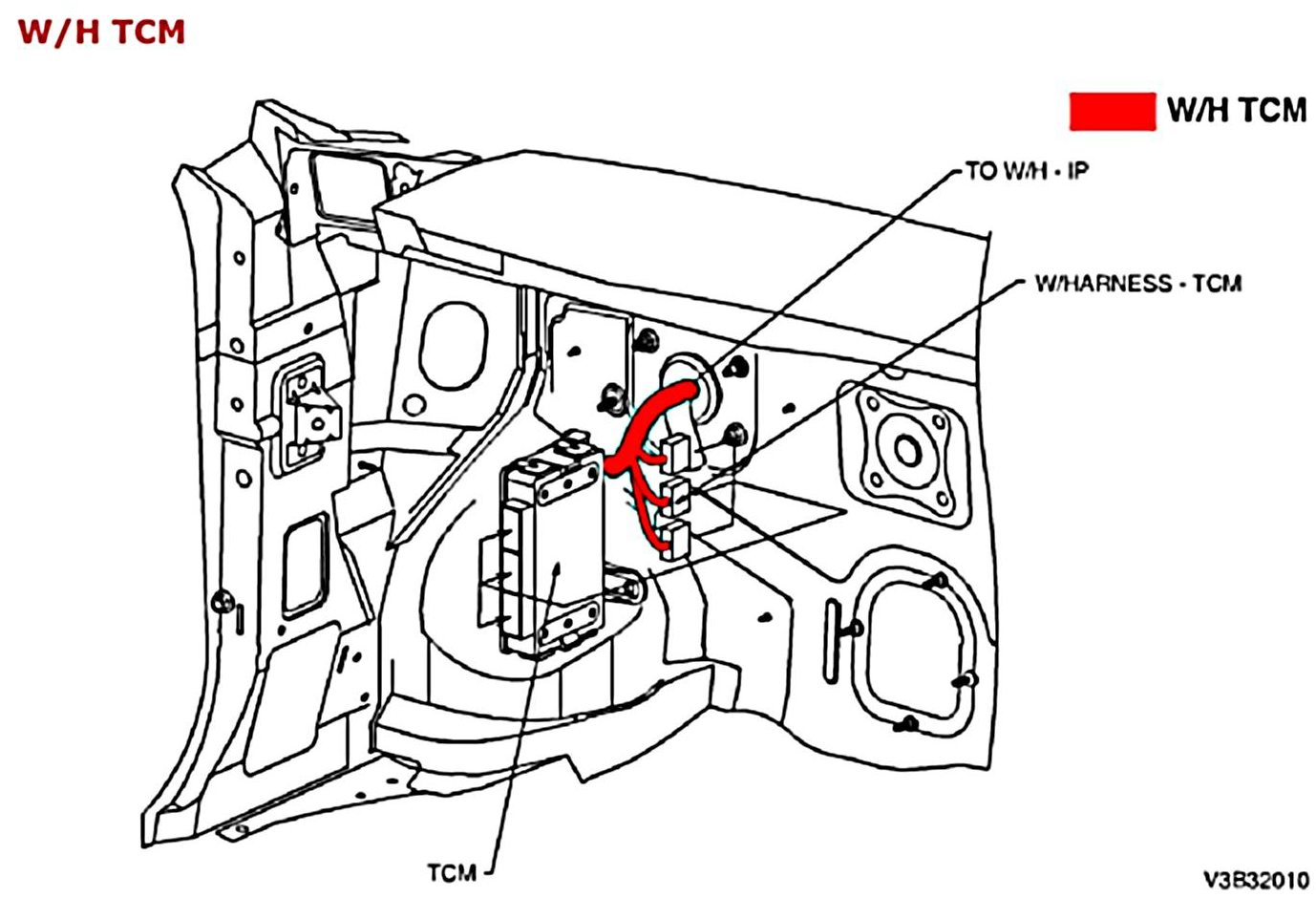 W/H TCM

W/H TCM

TO W/H - IP

W/HARNESS - TCM

TCM

V3B32010