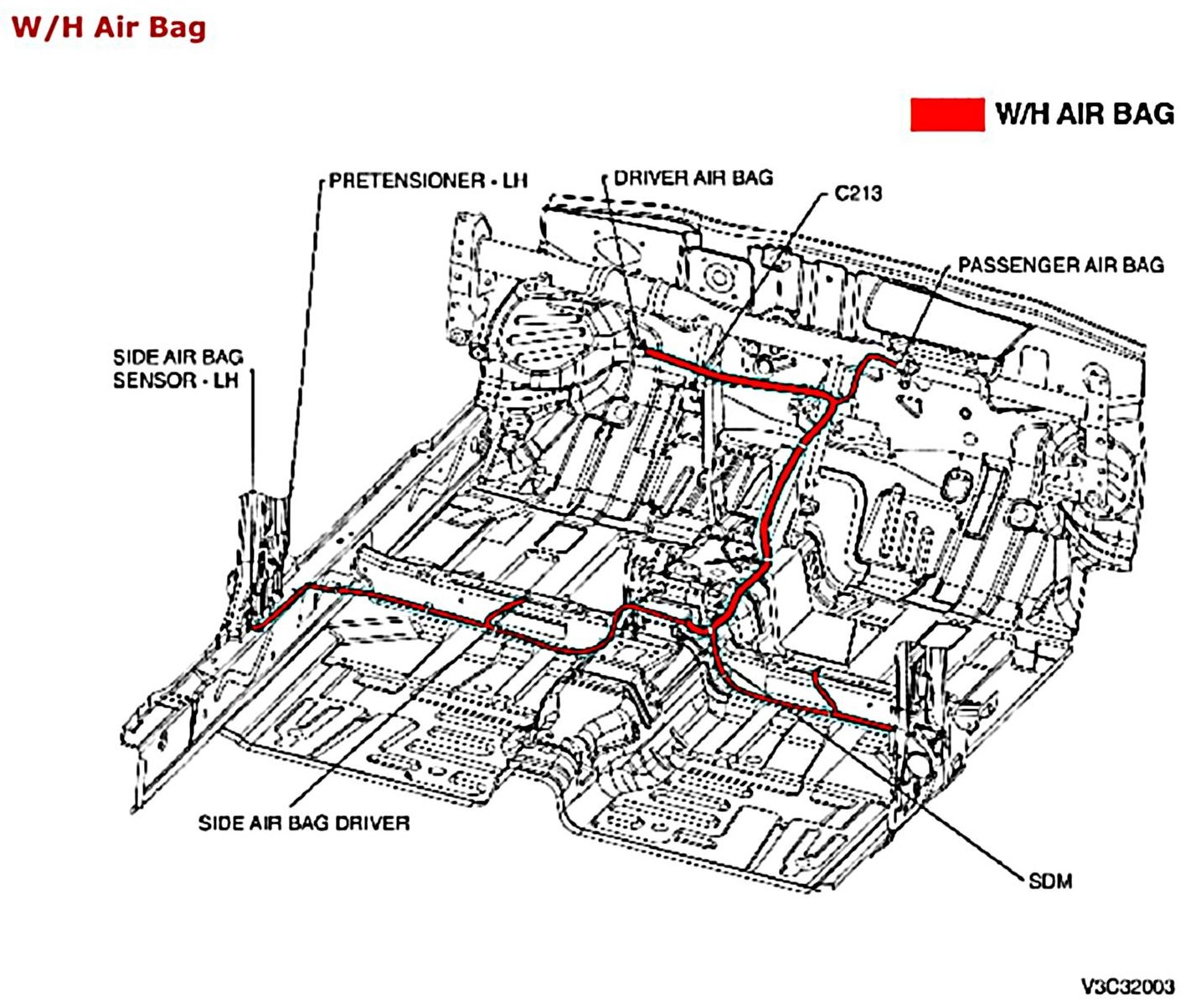 W/H Air Bag

W/H AIR BAG

PRETENSIONER - LH

DRIVER AIR BAG

C213

PASSENGER AIR BAG

SIDE AIR BAG SENSOR - LH

SIDE AIR BAG DRIVER

SDM

V3C32003