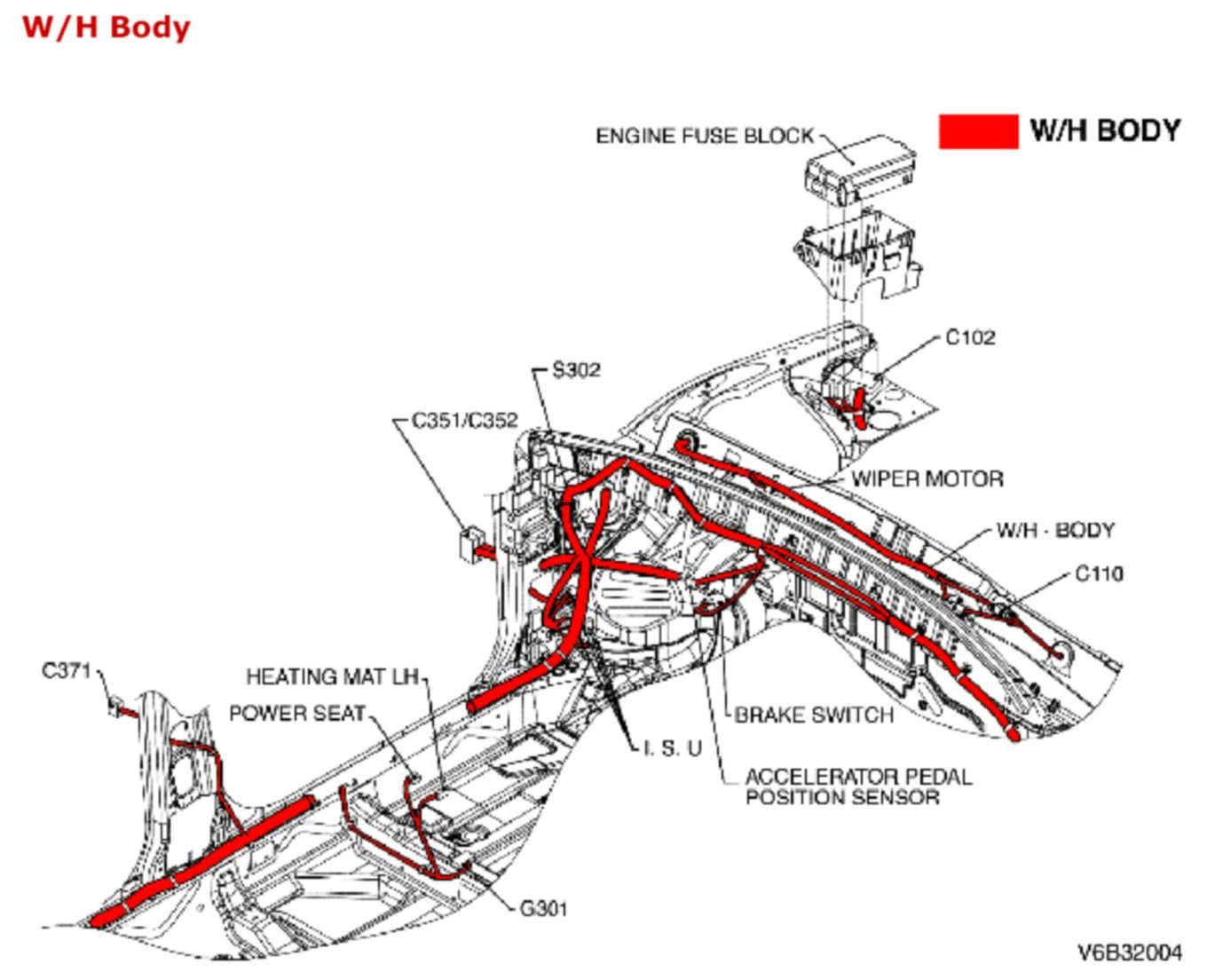 W/H Body

W/H BODY

ENGINE FUSE BLOCK

C102

S302

C351/C352

WIPER MOTOR

W/H - BODY

C110

C371

HEATING MAT LH

POWER SEAT

BRAKE SWITCH

I. S. U

ACCELERATOR PEDAL POSITION SENSOR

G301

V6B32004