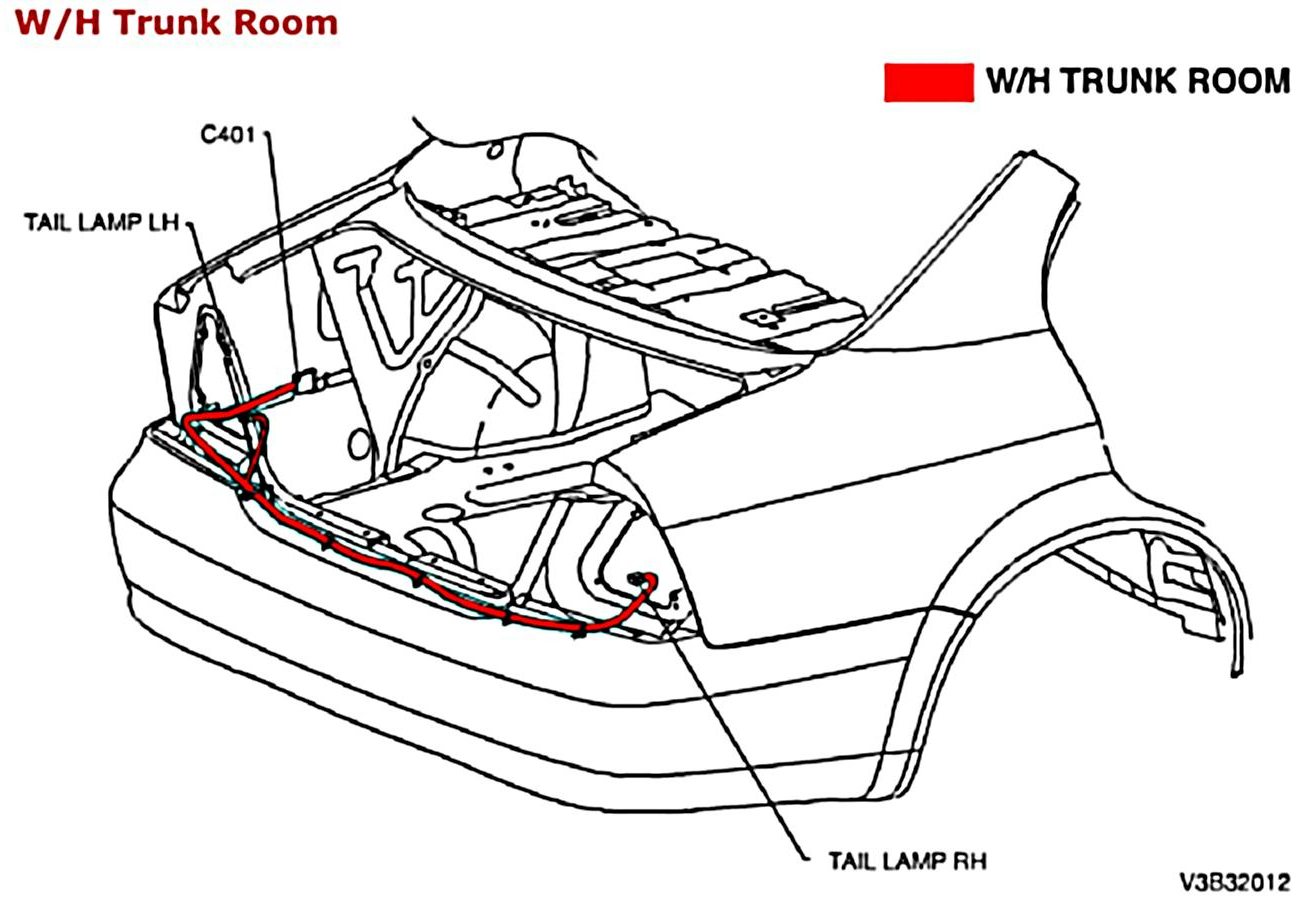 W/H Trunk Room

W/H TRUNK ROOM

C401

TAIL LAMP LH

TAIL LAMP RH

V3B32012