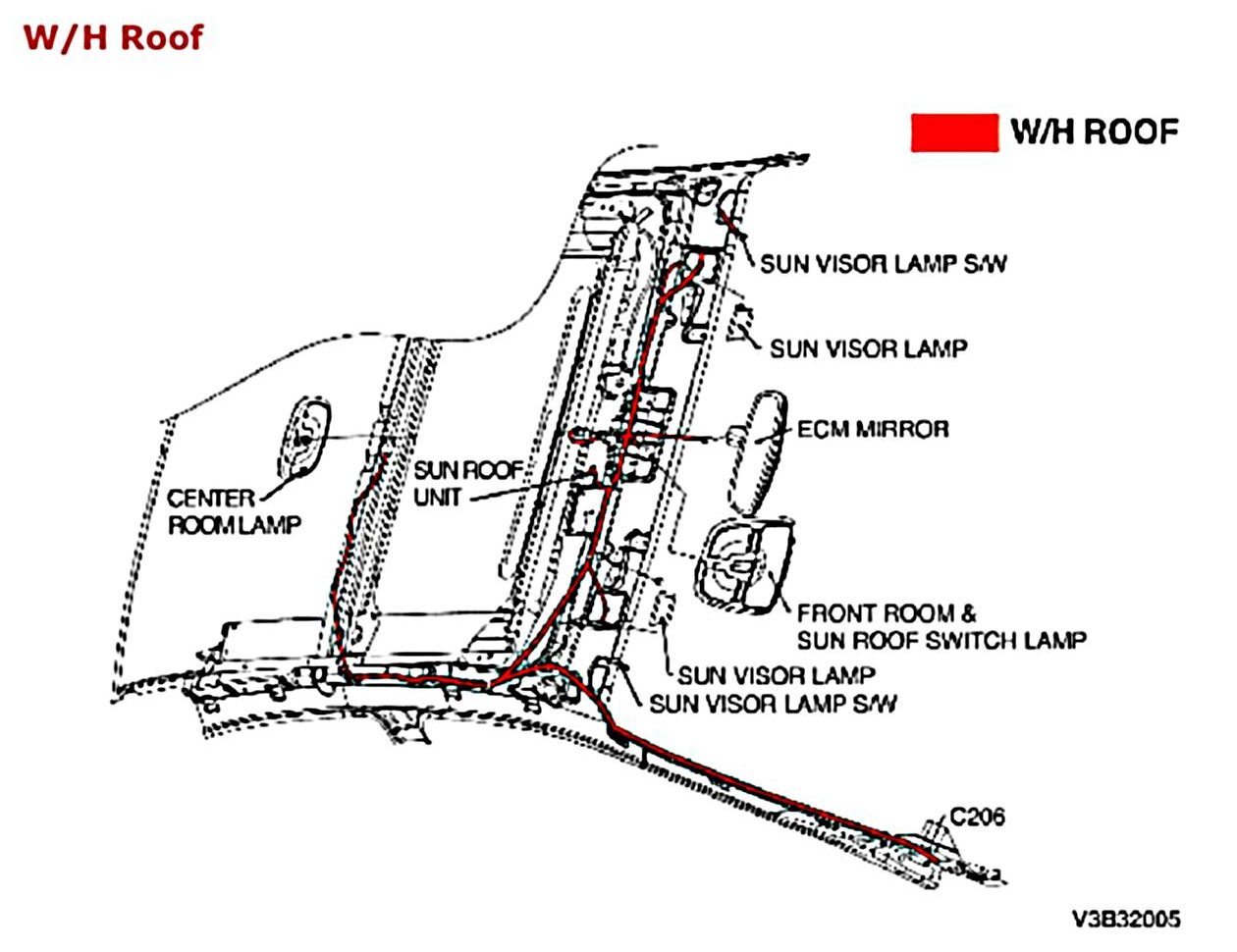 W/H Roof

W/H ROOF

SUN VISOR LAMP S/W

SUN VISOR LAMP

ECM MIRROR

SUN ROOF UNIT

CENTER ROOM LAMP

FRONT ROOM & SUN ROOF SWITCH LAMP

SUN VISOR LAMP

SUN VISOR LAMP S/W

C206

V3B32005