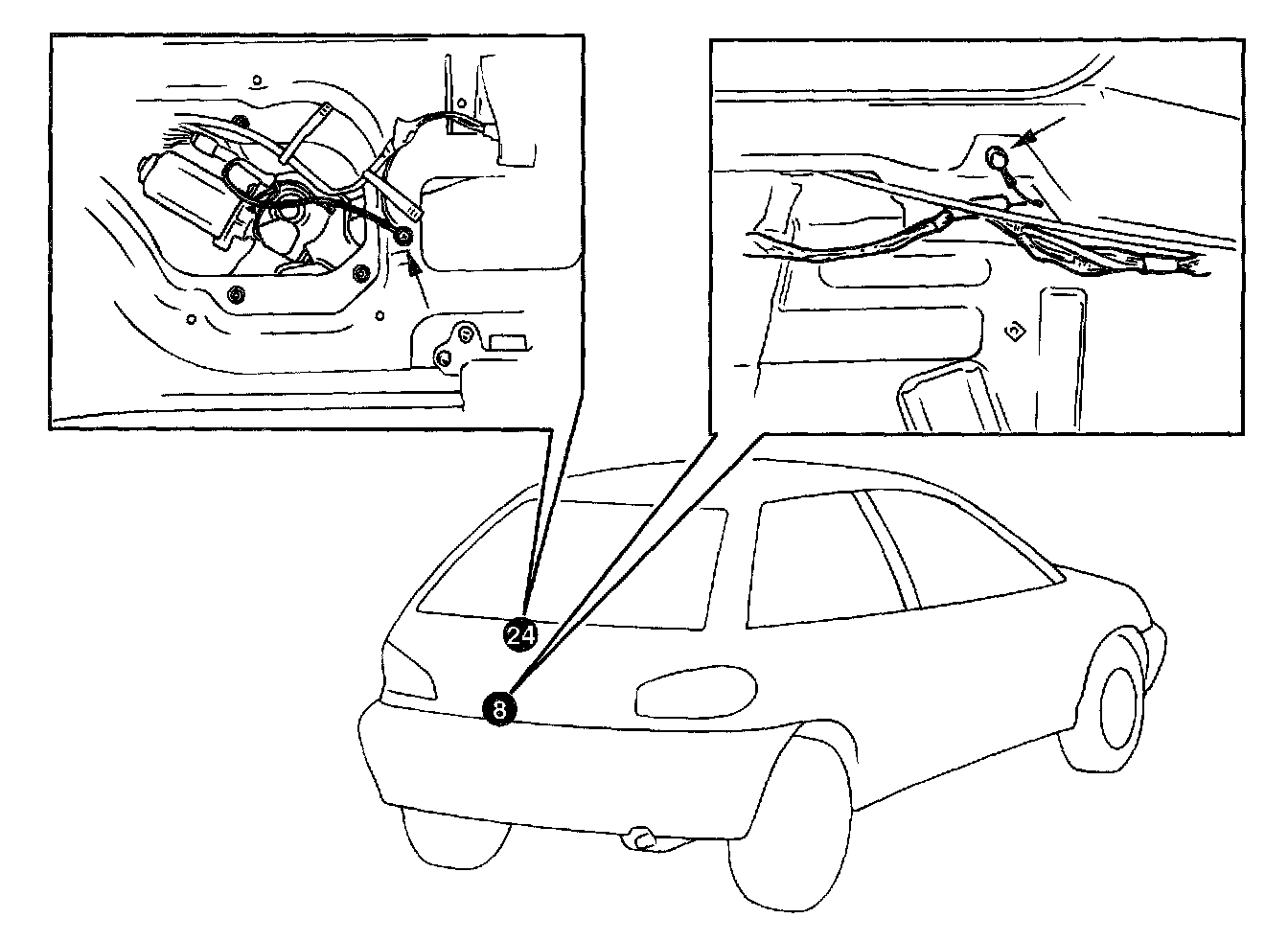 24

8