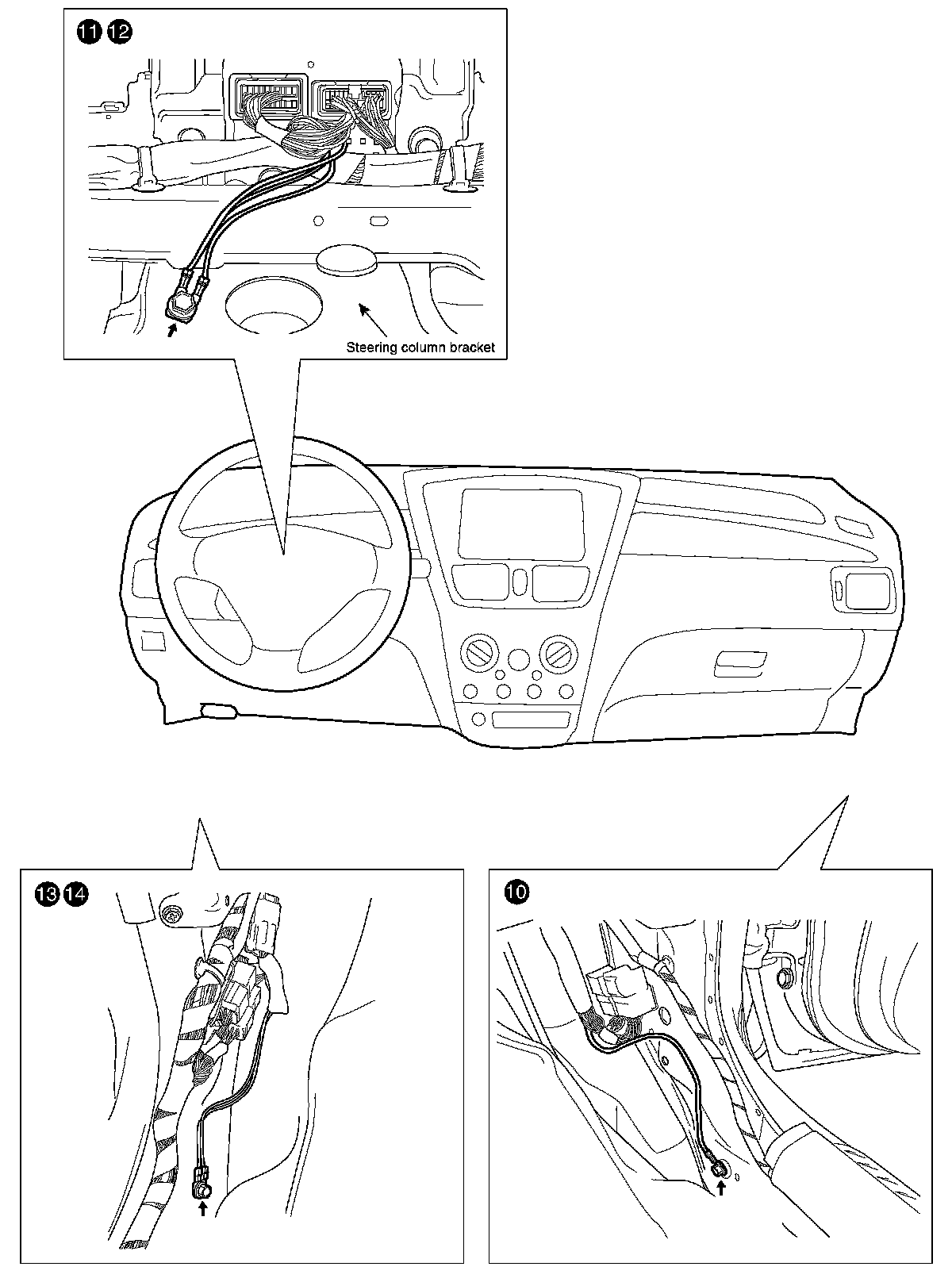 11 12

Steering column bracket

13 14

10