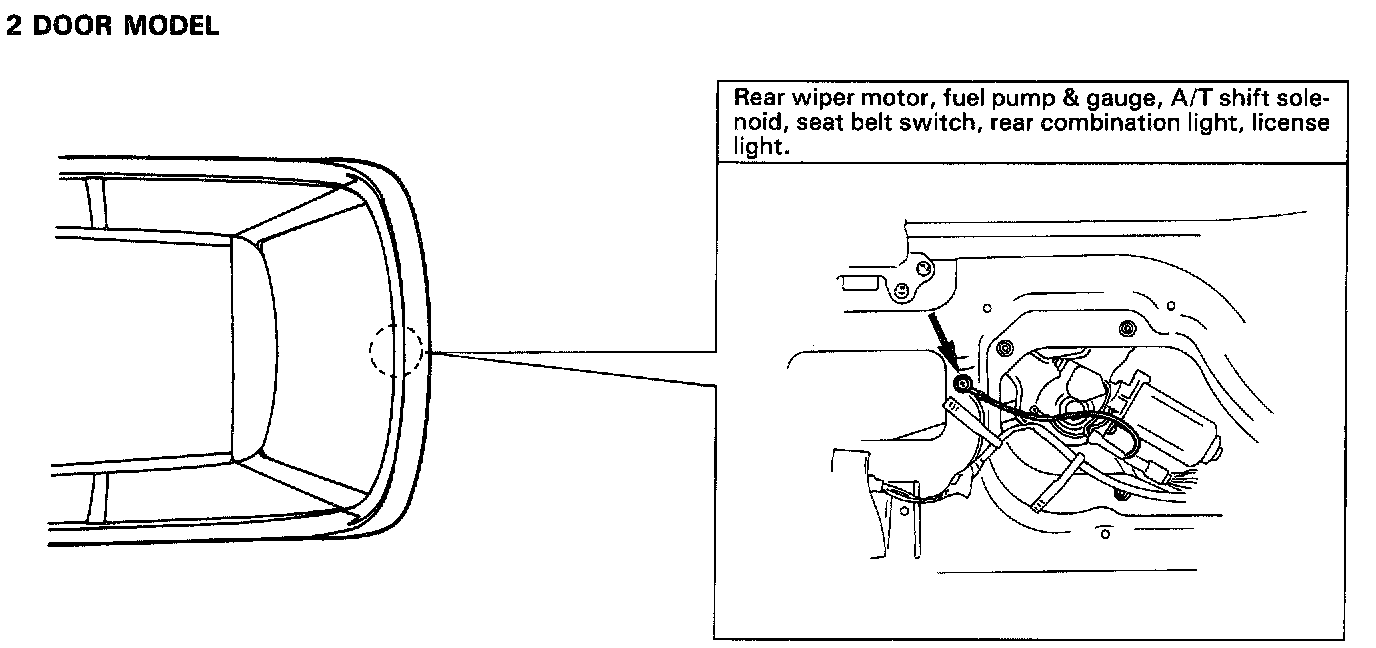 2 DOOR MODEL

Rear wiper motor, fuel pump & gauge, A/T shift solenoid, seat belt switch, rear combination light, license light.