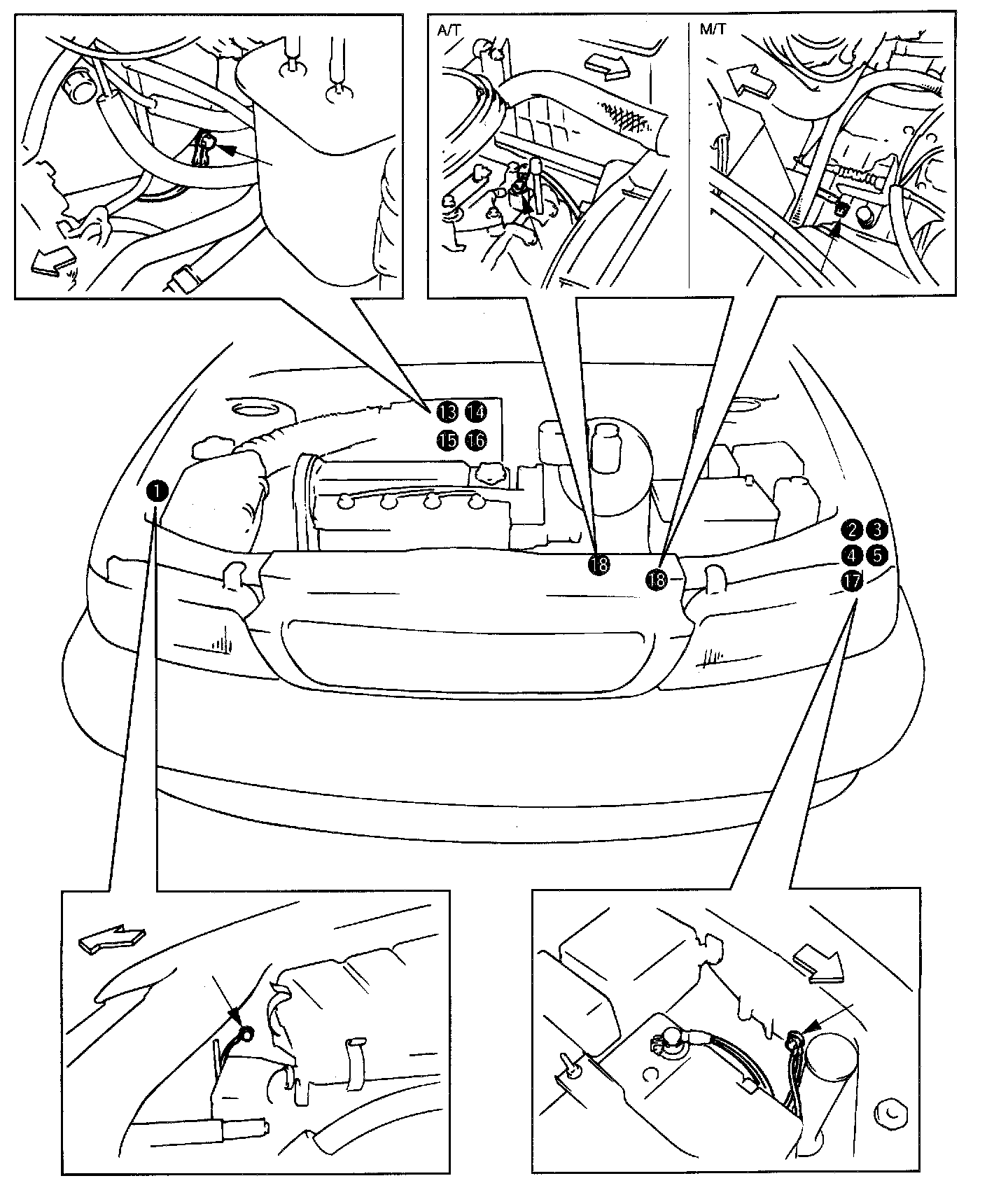 A/T
M/T
13 14
15 16
1
18
18
2 3
4 5
17