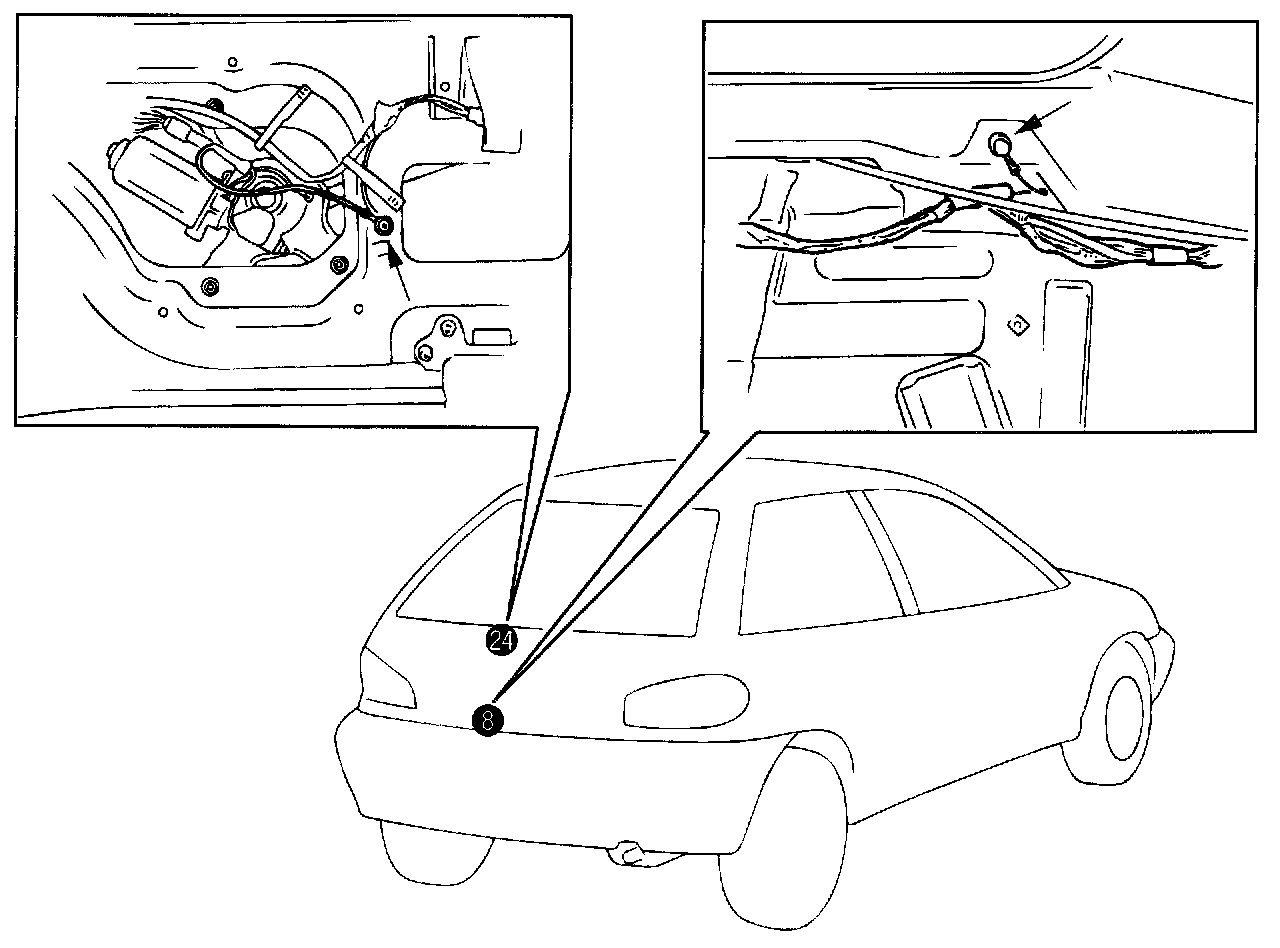 24
8