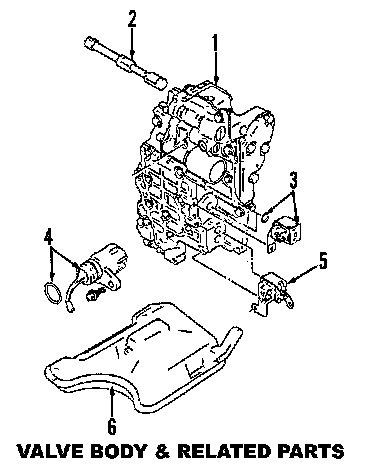 2
1
3
4
5
6
VALVE BODY & RELATED PARTS