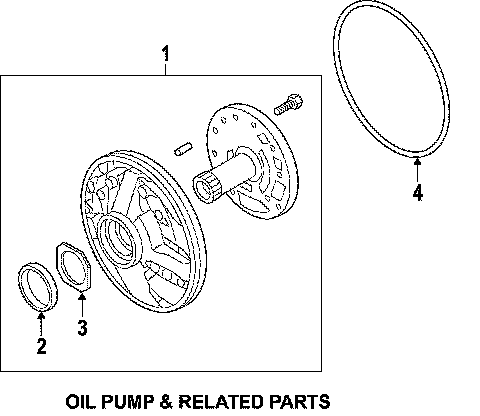 1

4

3

2

OIL PUMP & RELATED PARTS