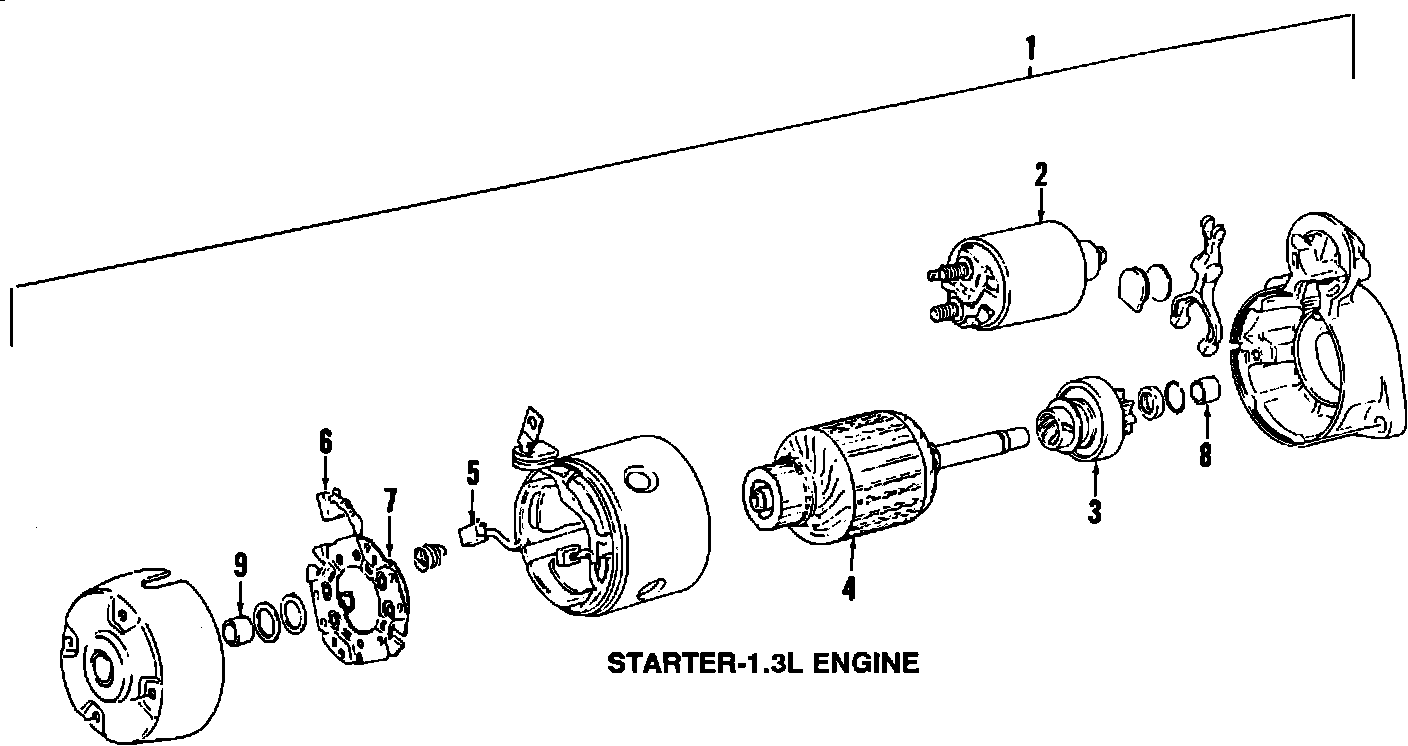 1
2
6
7
5
9
4
3
8
STARTER-1.3L ENGINE