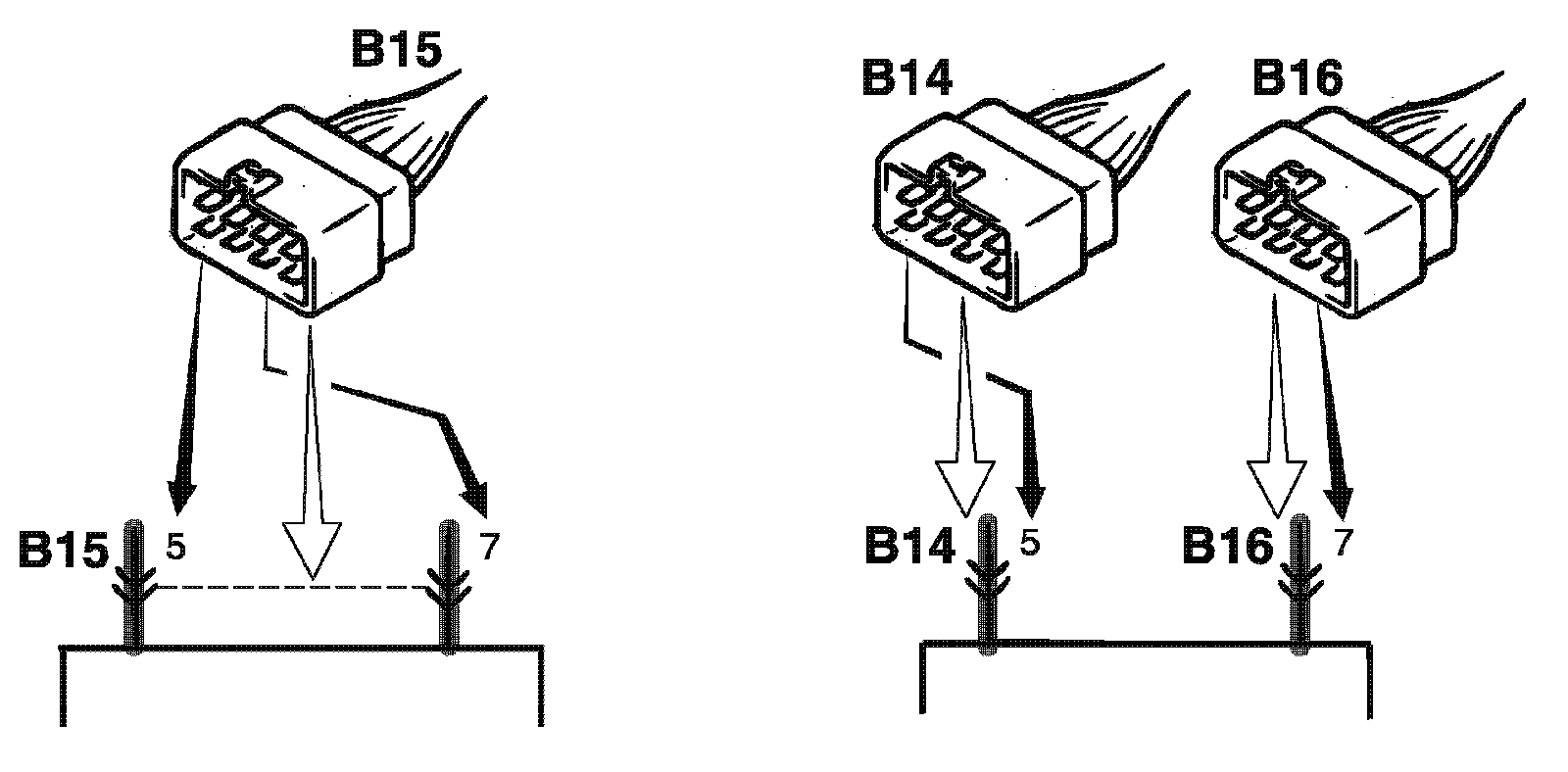 B15

B15 5 7

B14 B16

B14 5 B16 7