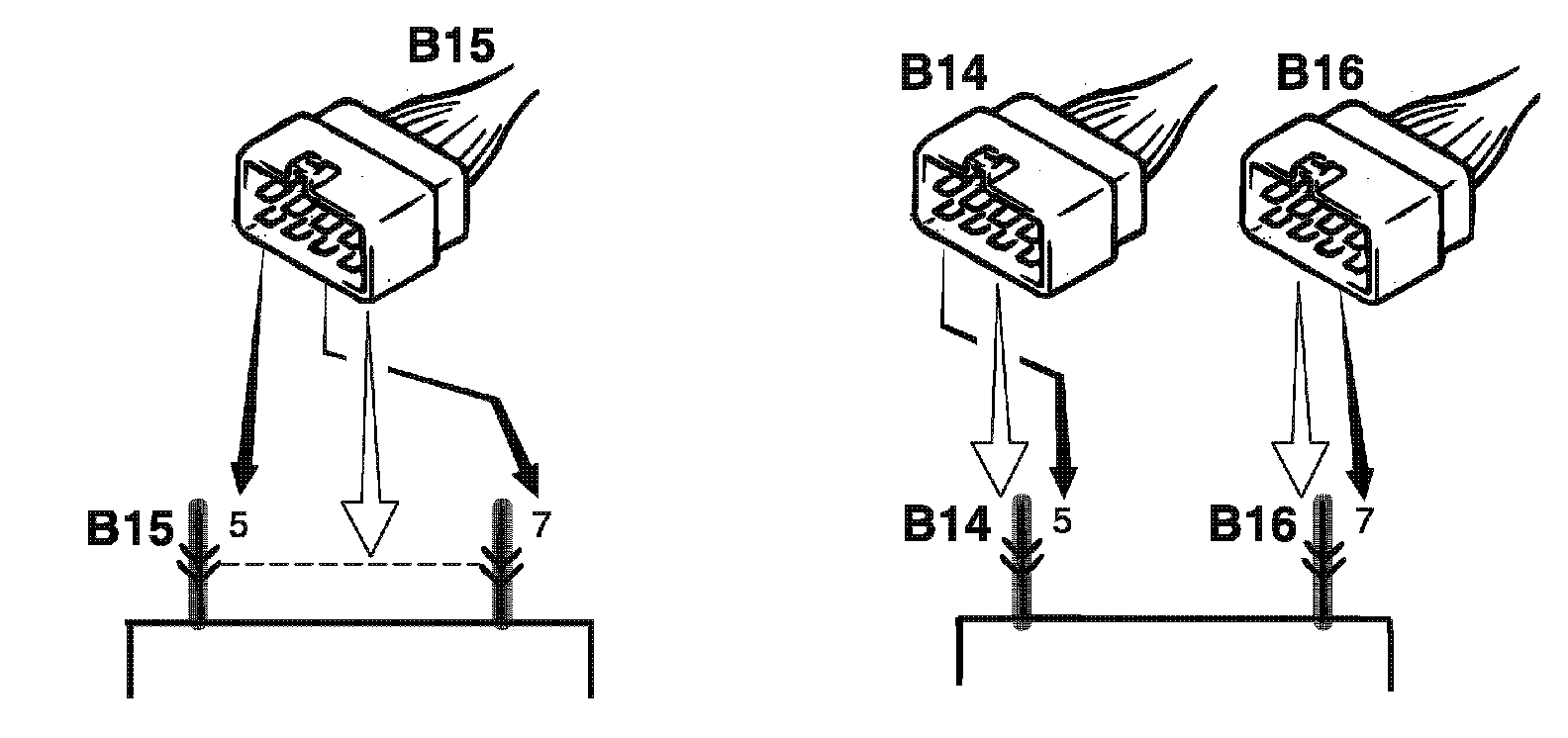 B15

B15 5 7

B14 B16

B14 5 B16 7