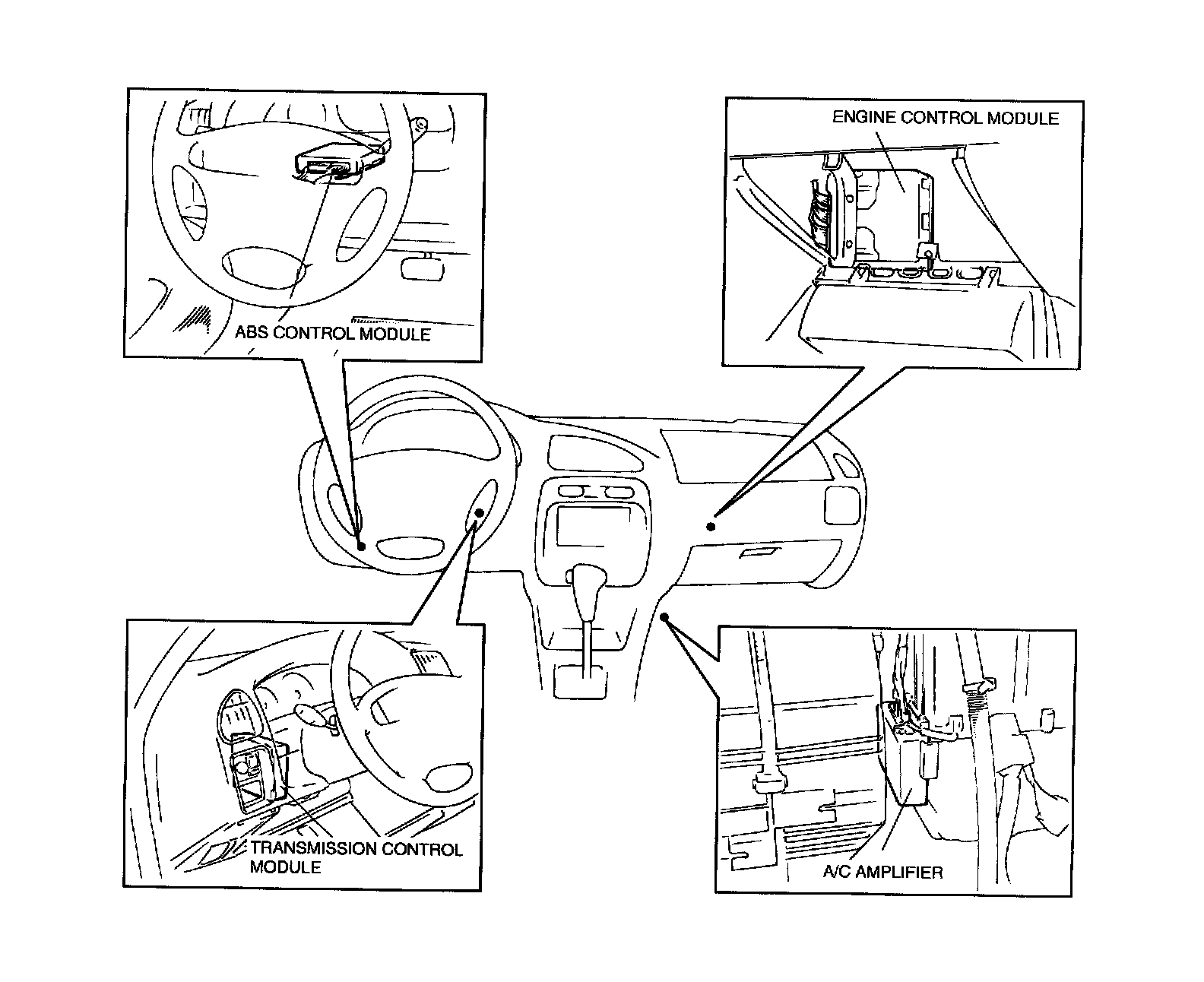 ABS CONTROL MODULE

ENGINE CONTROL MODULE

TRANSMISSION CONTROL MODULE

A/C AMPLIFIER