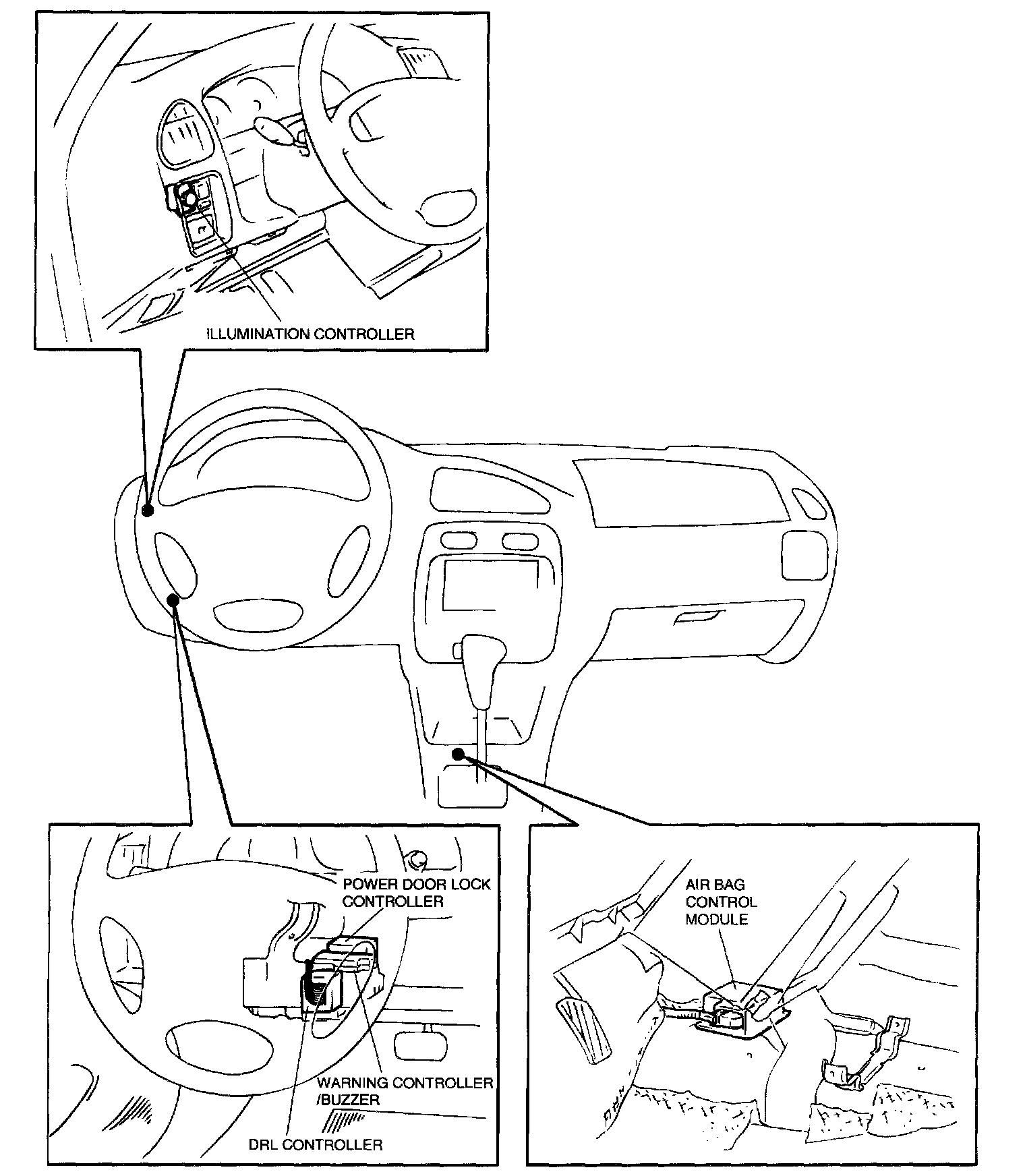 ILLUMINATION CONTROLLER

POWER DOOR LOCK CONTROLLER

WARNING CONTROLLER /BUZZER

DRL CONTROLLER

AIR BAG CONTROL MODULE