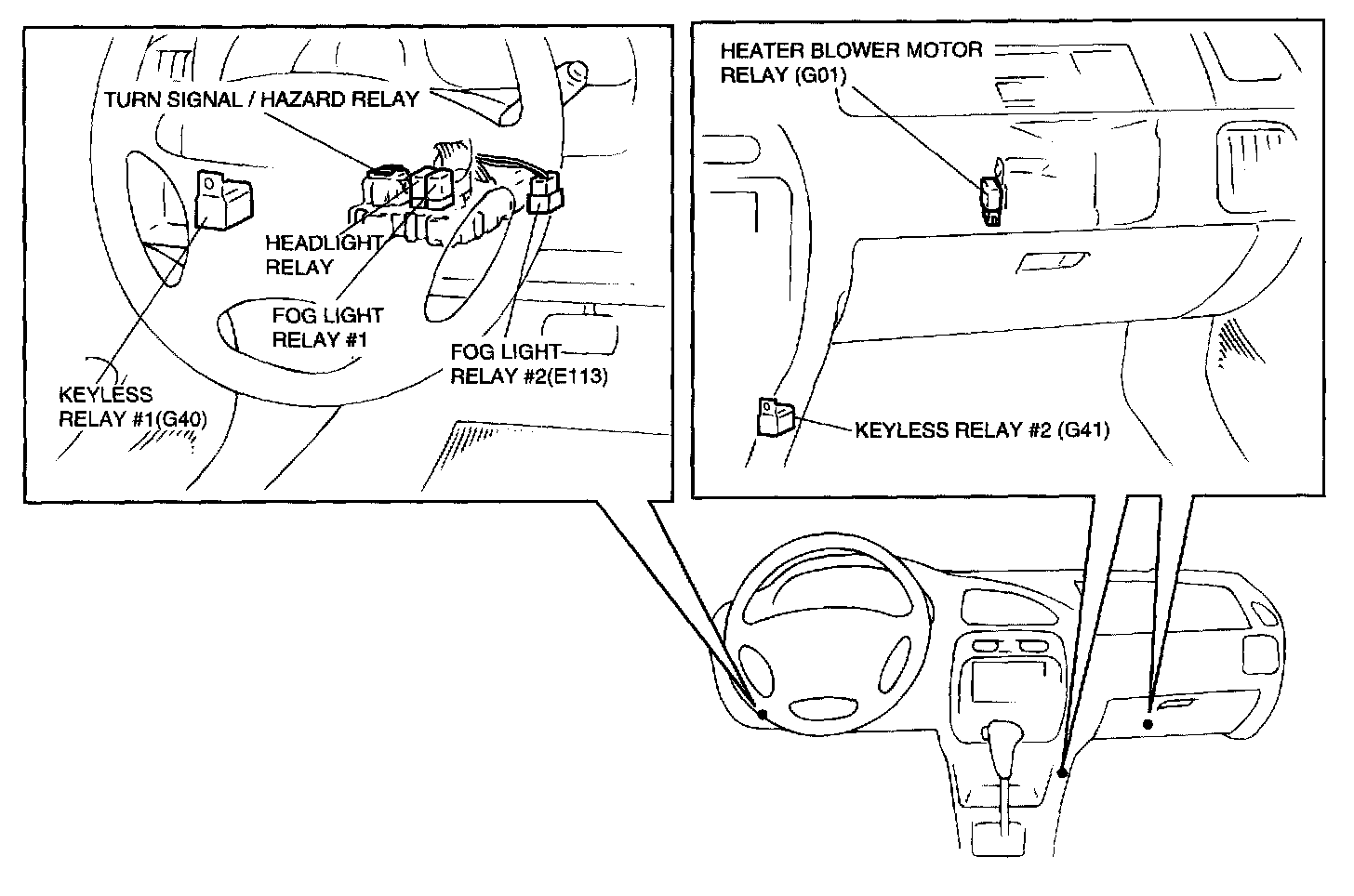 TURN SIGNAL / HAZARD RELAY

HEADLIGHT RELAY

FOG LIGHT RELAY #1

FOG LIGHT RELAY #2(E113)

KEYLESS RELAY #1(G40)

HEATER BLOWER MOTOR RELAY (G01)

KEYLESS RELAY #2 (G41)