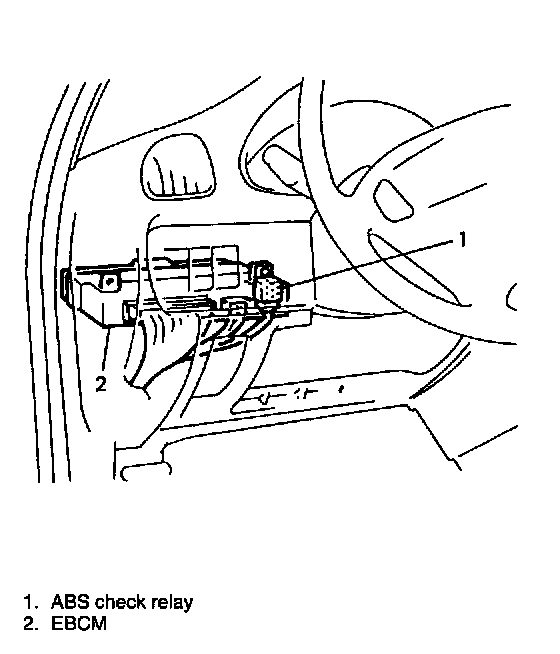 1

2

1. ABS check relay
2. EBCM