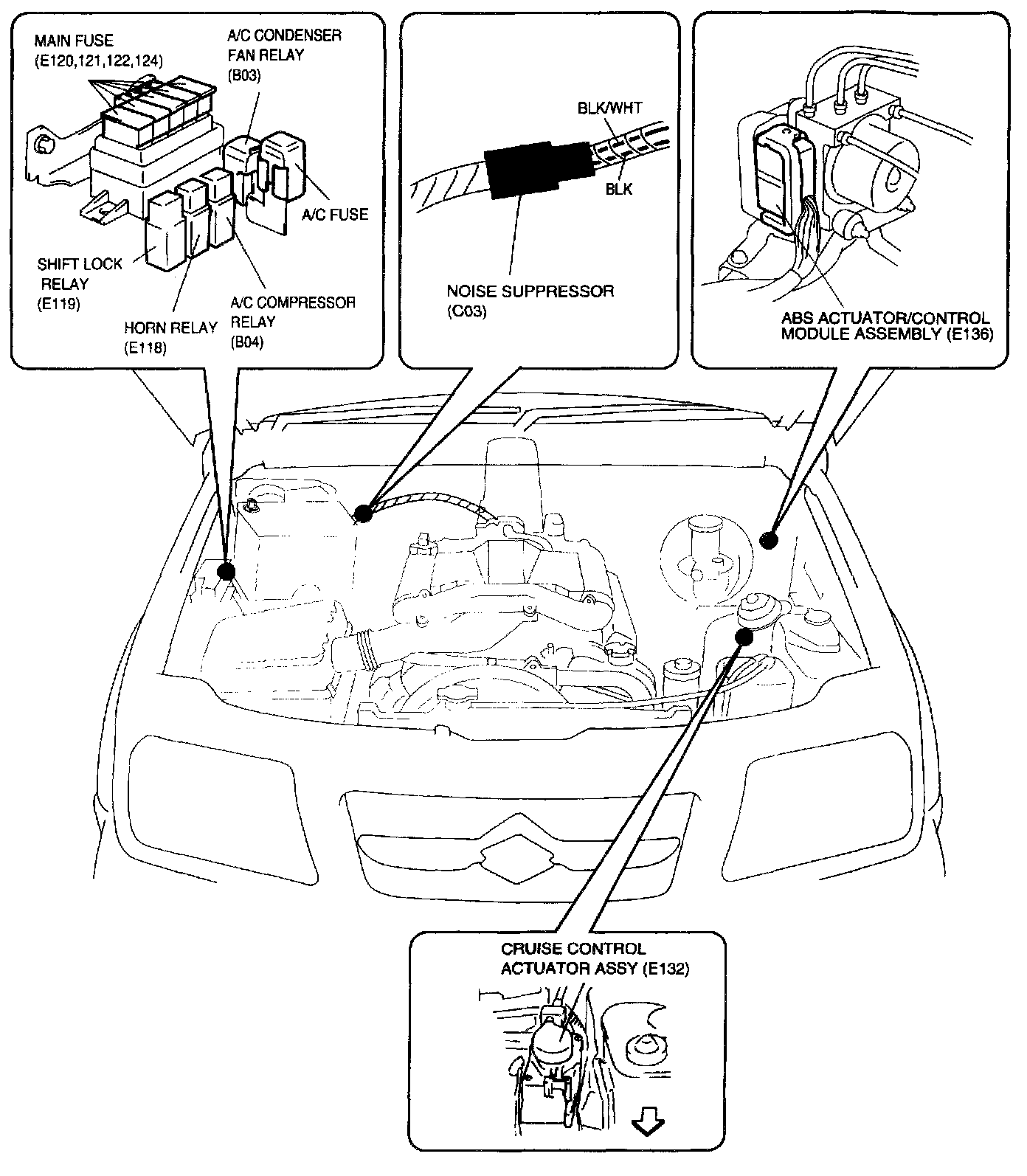 MAIN FUSE
(E120,121,122,124)

A/C CONDENSER
FAN RELAY
(B03)

A/C FUSE

SHIFT LOCK
RELAY
(E119)

HORN RELAY
(E118)

A/C COMPRESSOR
RELAY
(B04)

BLK/WHT

BLK

NOISE SUPPRESSOR
(C03)

ABS ACTUATOR/CONTROL
MODULE ASSEMBLY (E136)

CRUISE CONTROL
ACTUATOR ASSY (E132)