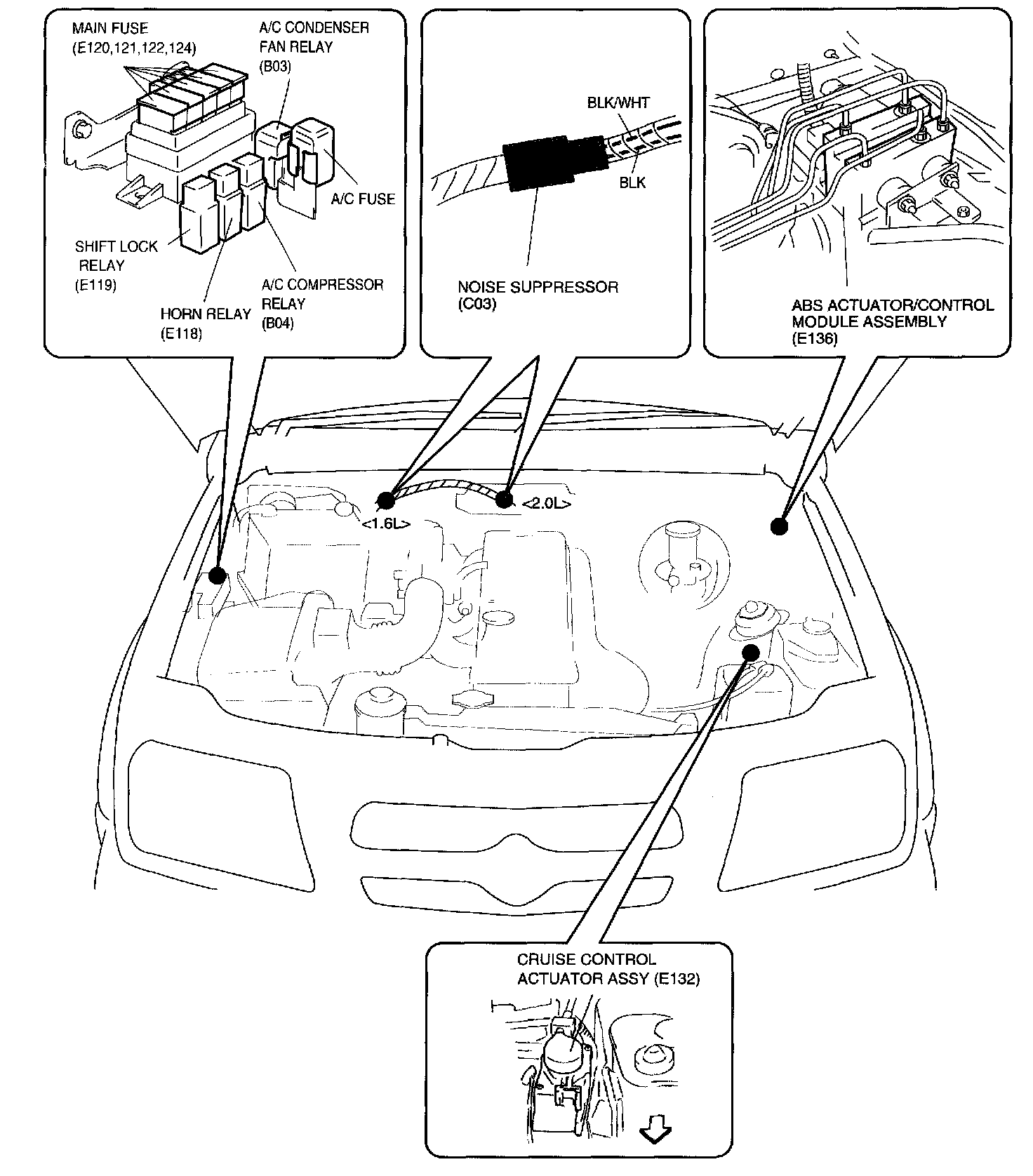 MAIN FUSE
(E120,121,122,124)

A/C CONDENSER
FAN RELAY
(B03)

A/C FUSE

SHIFT LOCK
RELAY
(E119)

HORN RELAY
(E118)

A/C COMPRESSOR
RELAY
(B04)

BLK/WHT

BLK

NOISE SUPPRESSOR
(C03)

ABS ACTUATOR/CONTROL
MODULE ASSEMBLY
(E136)

<1.6L>

<2.0L>

CRUISE CONTROL
ACTUATOR ASSY (E132)