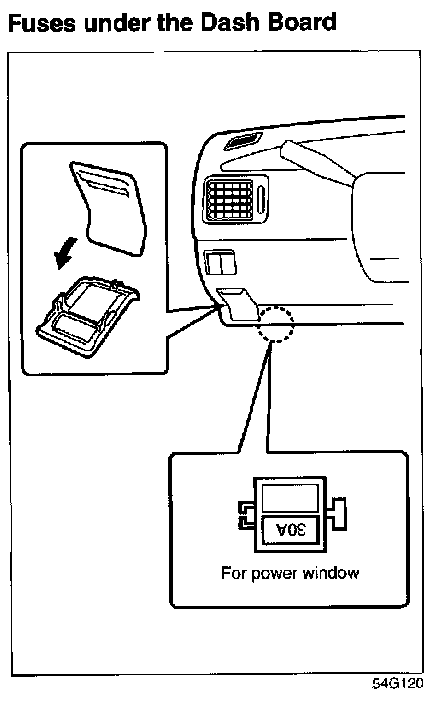 Fuses under the Dash Board

30A

For power window

54G120