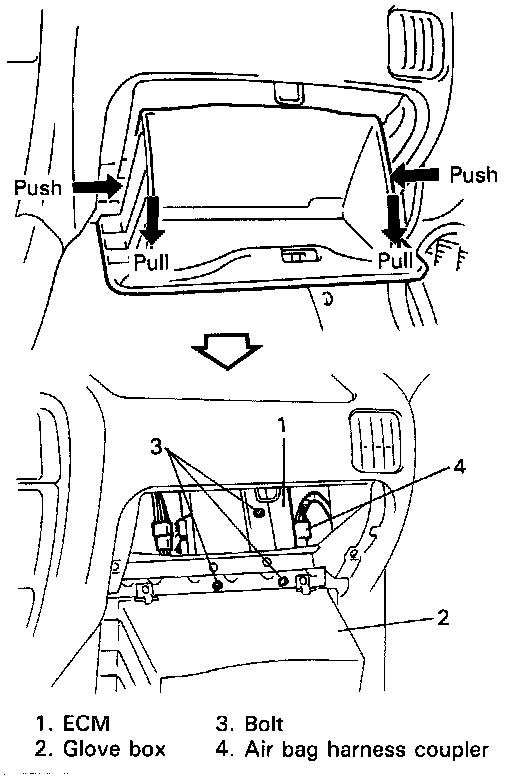 Push
Push
Pull
Pull
3
1
4
2

1. ECM
2. Glove box
3. Bolt
4. Air bag harness coupler