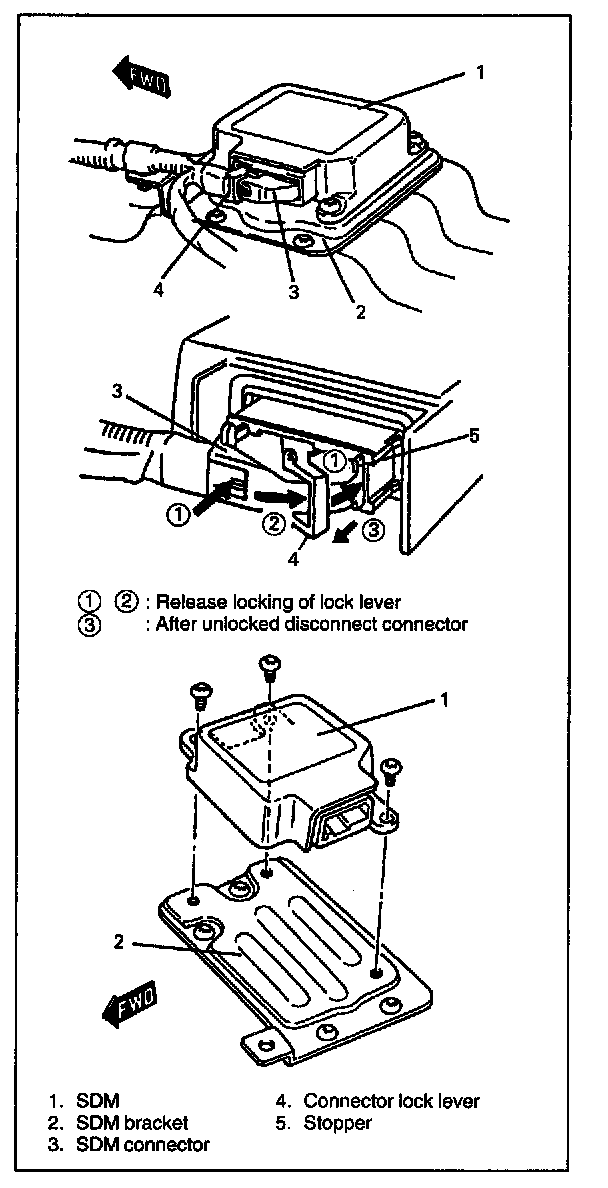 FWD
1
4
3
2

3
5
1
1
2
3
4

① ② : Release locking of lock lever
③ : After unlocked disconnect connector

1
2
FWD

1. SDM
2. SDM bracket
3. SDM connector
4. Connector lock lever
5. Stopper