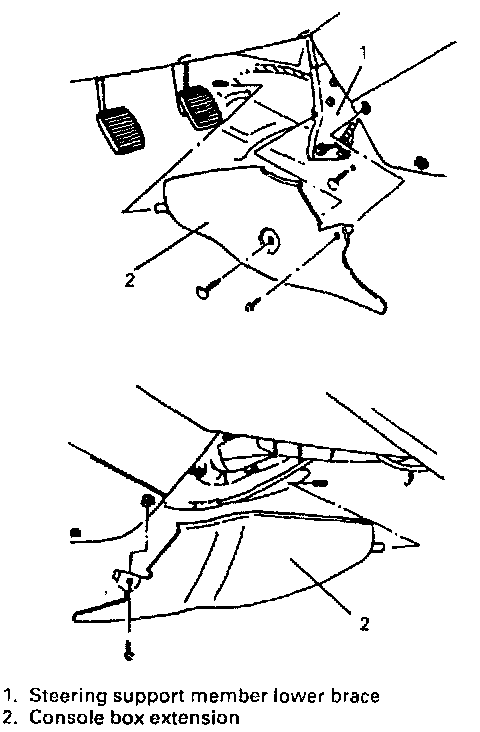 1

2

2

1. Steering support member lower brace
2. Console box extension