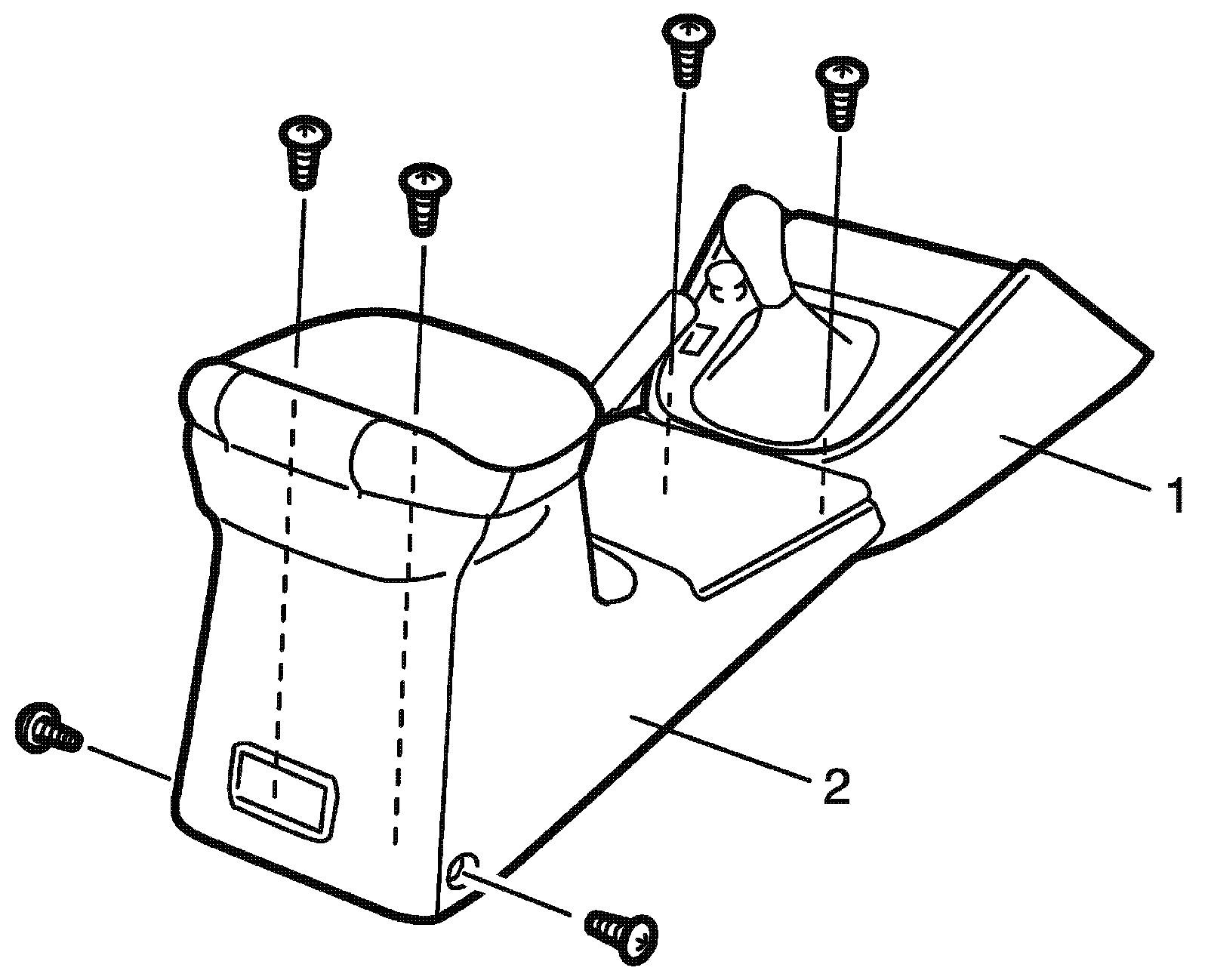 1
2