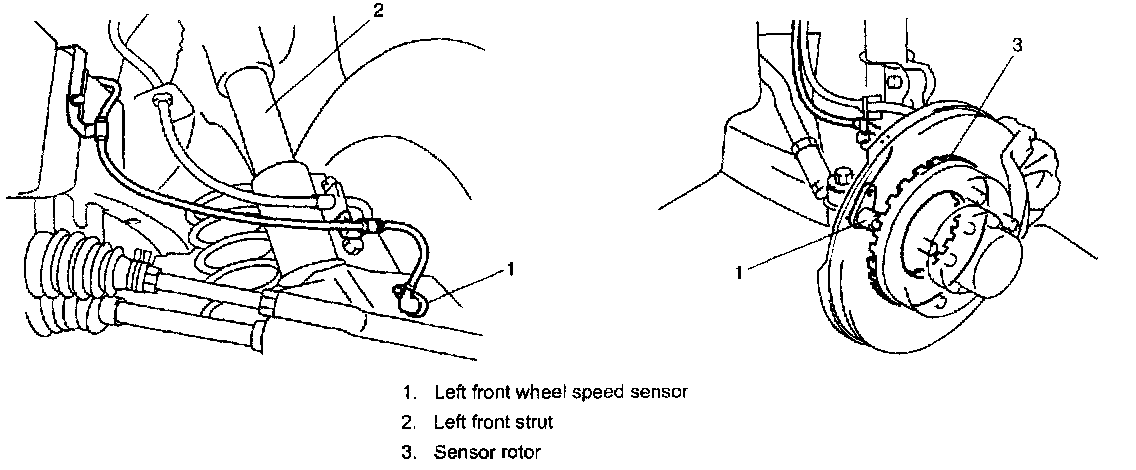 2

1

3

1

1. Left front wheel speed sensor
2. Left front strut
3. Sensor rotor