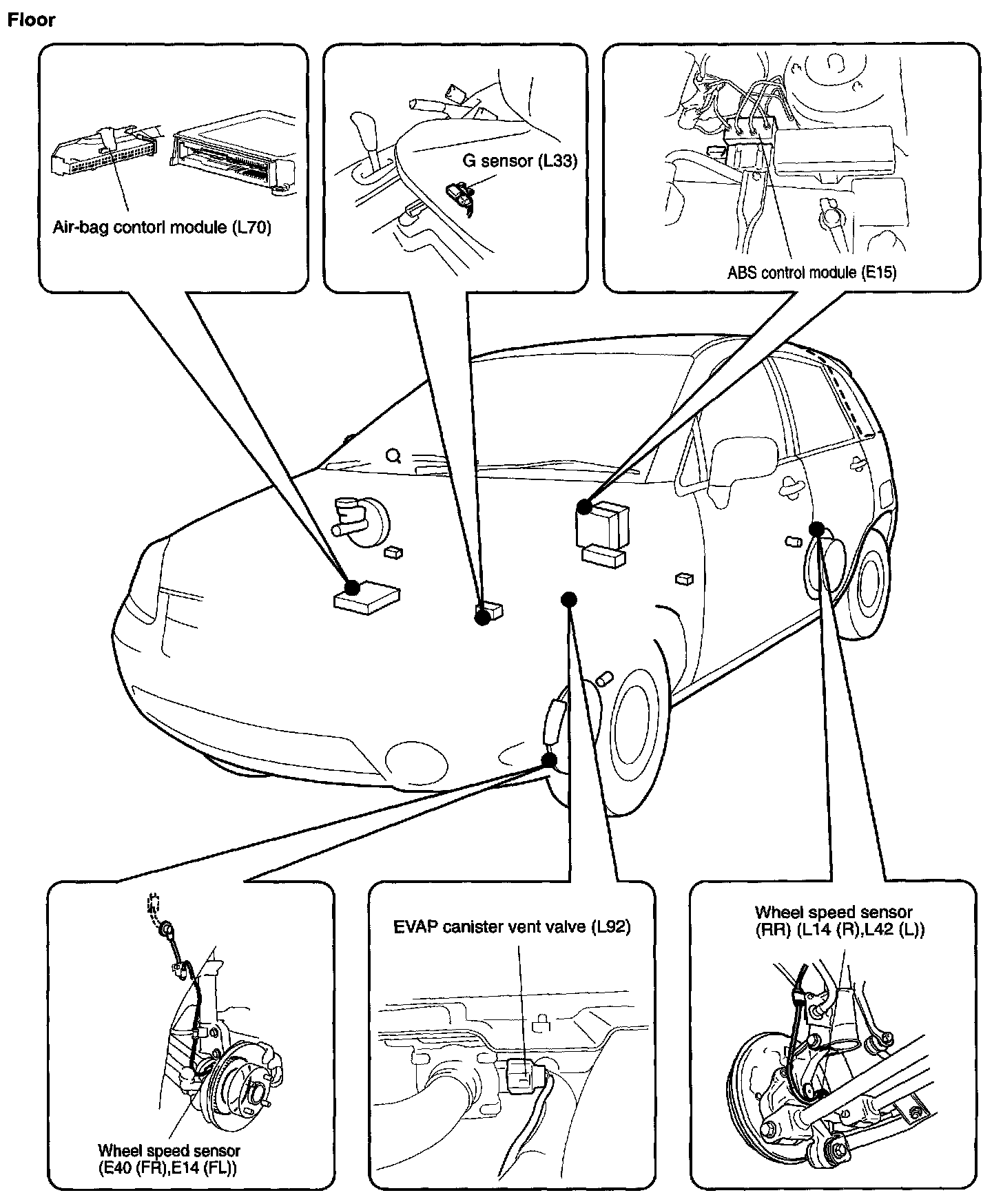 Floor

Air-bag contorl module (L70)

G sensor (L33)

ABS control module (E15)

Wheel speed sensor (E40 (FR),E14 (FL))

EVAP canister vent valve (L92)

Wheel speed sensor (RR) (L14 (R),L42 (L))