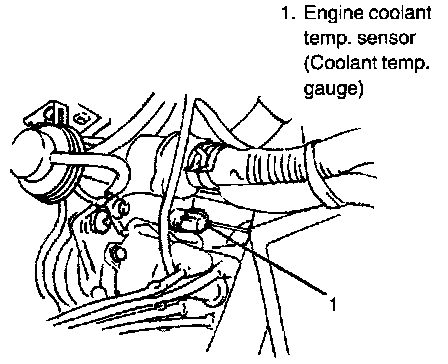 1. Engine coolant temp. sensor (Coolant temp. gauge)

1