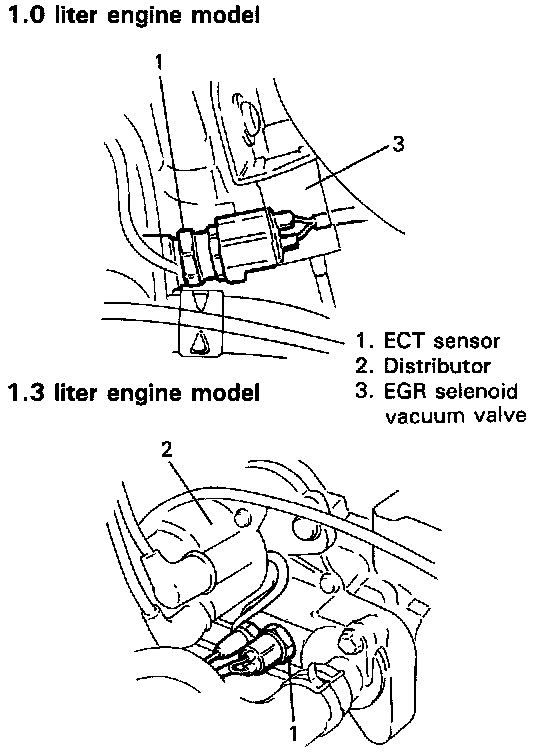 1.0 liter engine model

1

3

1. ECT sensor
2. Distributor
3. EGR selenoid vacuum valve

1.3 liter engine model

2

1