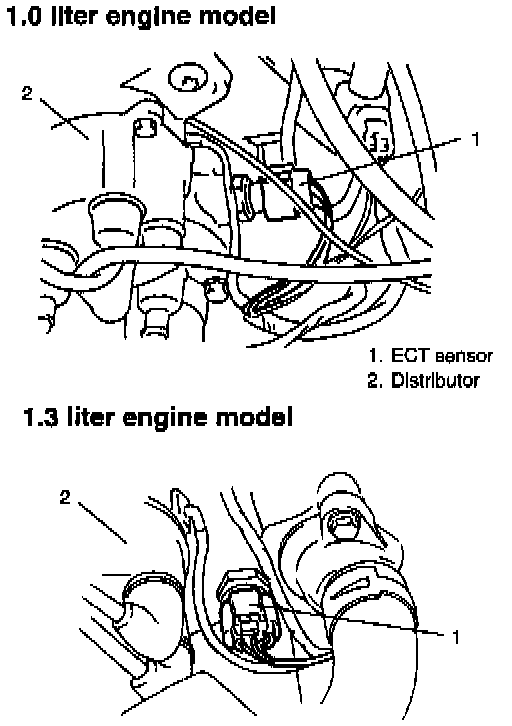 1.0 liter engine model

2

1

1. ECT sensor
2. Distributor

1.3 liter engine model

2

1