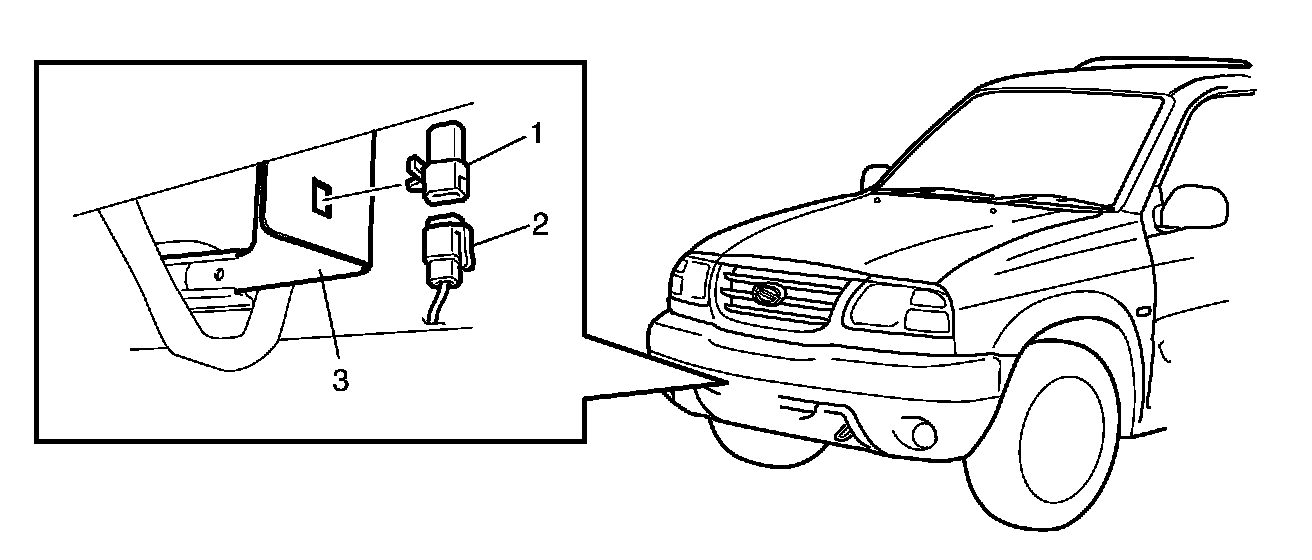 1
2
3