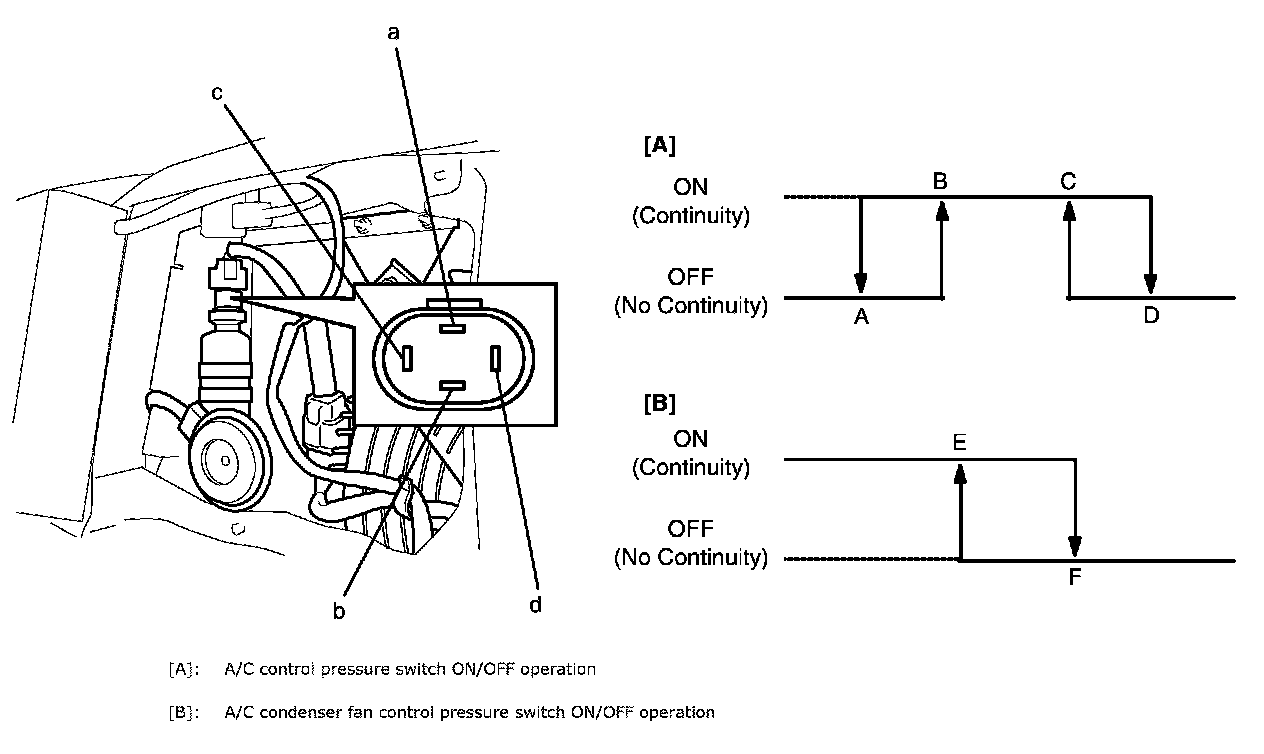 a
c
b
d

[A]
ON
(Continuity)
OFF
(No Continuity)
B
C
A
D

[B]
ON
(Continuity)
OFF
(No Continuity)
E
F

[A]: A/C control pressure switch ON/OFF operation

[B]: A/C condenser fan control pressure switch ON/OFF operation