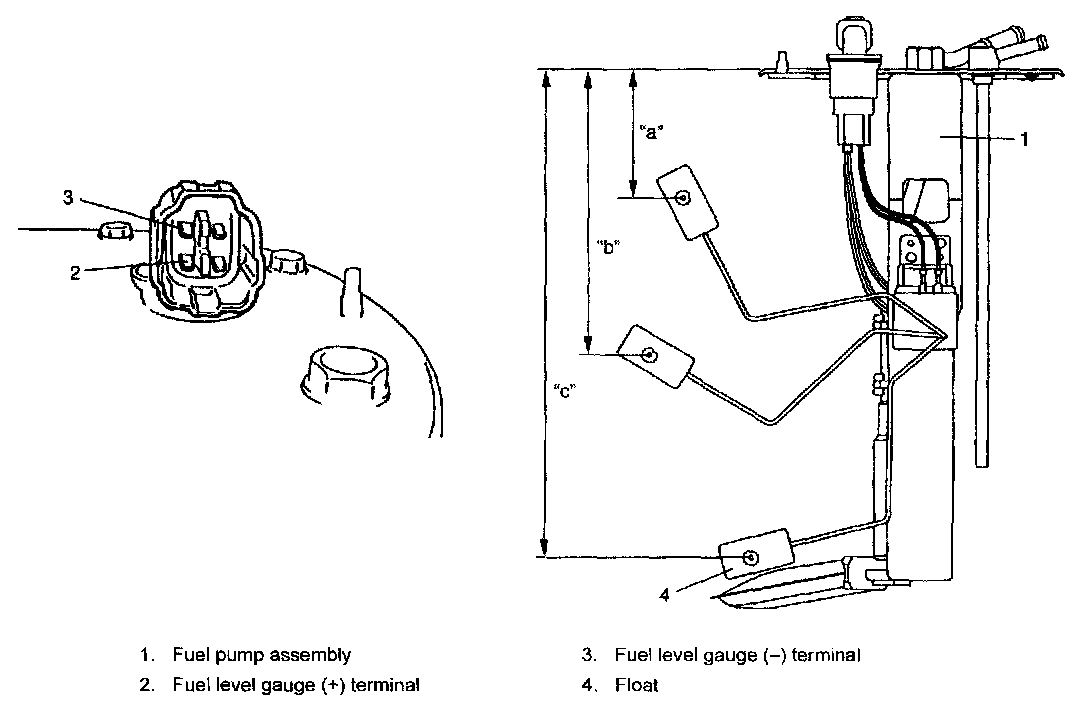 3

2

"a"

"b"

"c"

1

4

1. Fuel pump assembly
2. Fuel level gauge (+) terminal

3. Fuel level gauge (–) terminal
4. Float