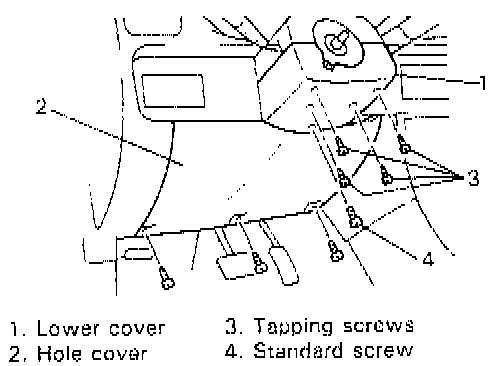 2

1

3

4

1. Lower cover
2. Hole cover

3. Tapping screws
4. Standard screw