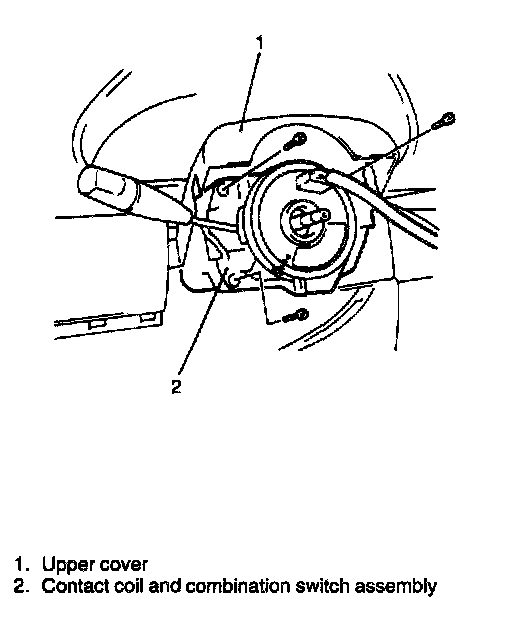 1

2

1. Upper cover
2. Contact coil and combination switch assembly