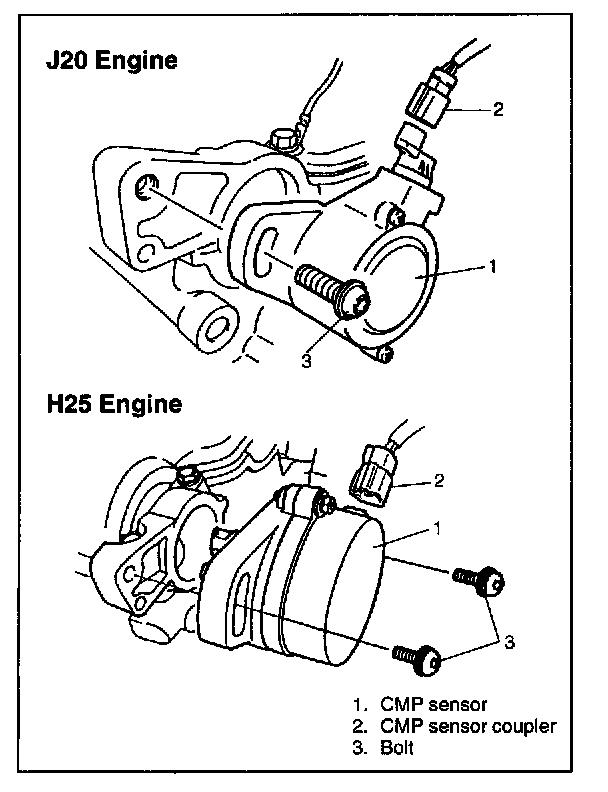 J20 Engine

2

1

3

H25 Engine

2

1

3

1. CMP sensor
2. CMP sensor coupler
3. Bolt