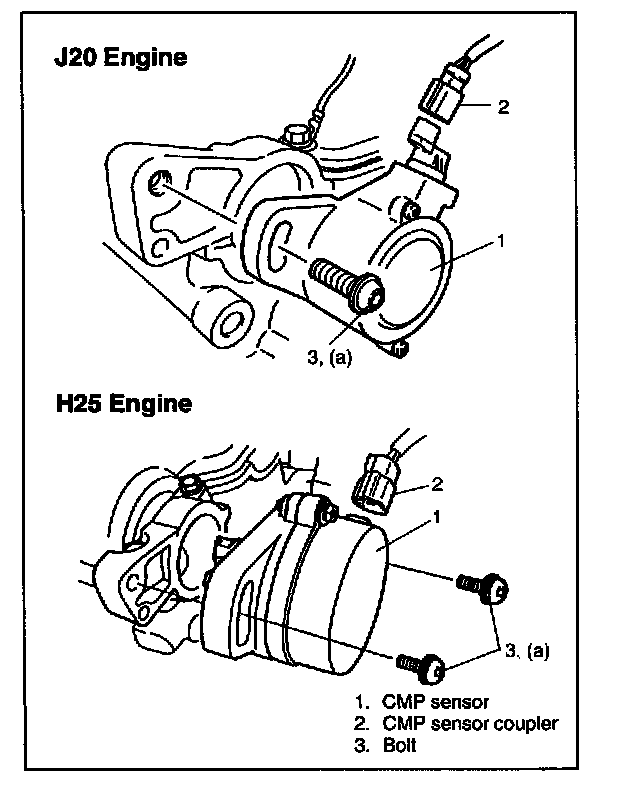 J20 Engine

2

1

3, (a)

H25 Engine

2

1

3, (a)

1. CMP sensor
2. CMP sensor coupler
3. Bolt